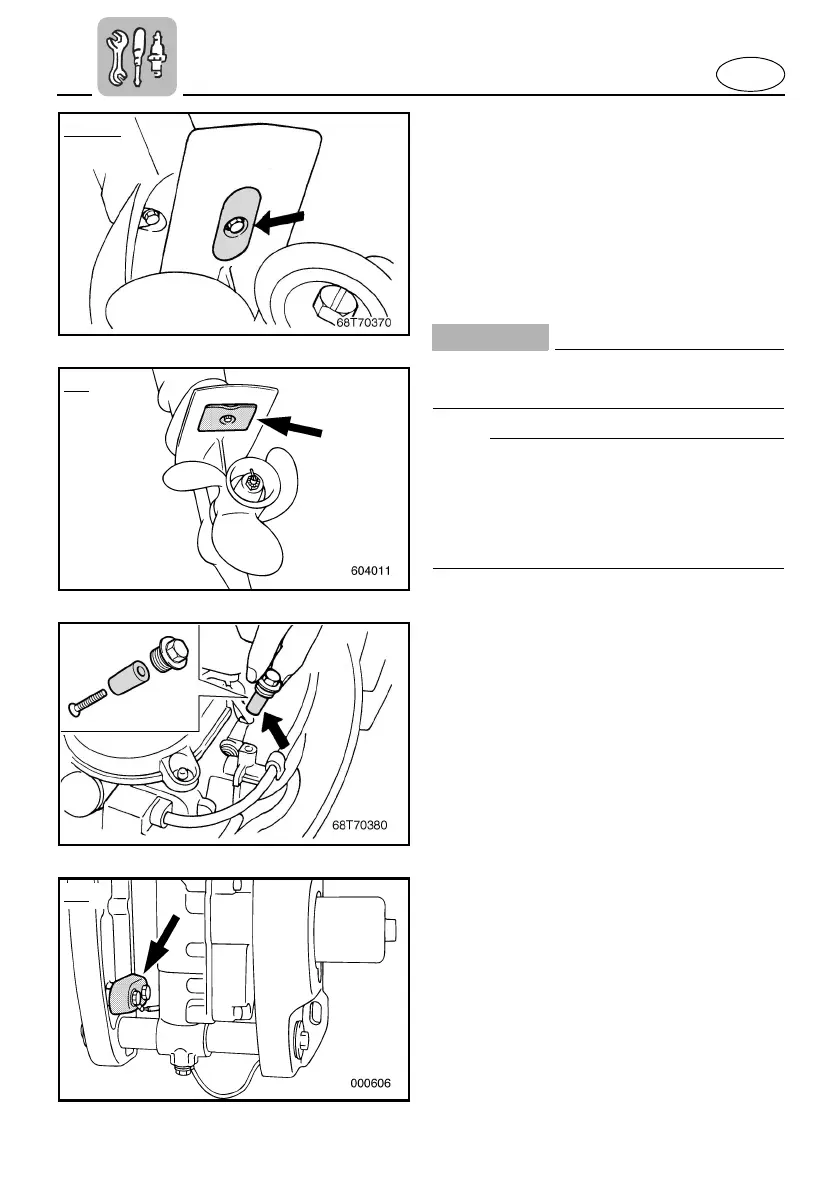 68T70370

604011

68T70380

000606