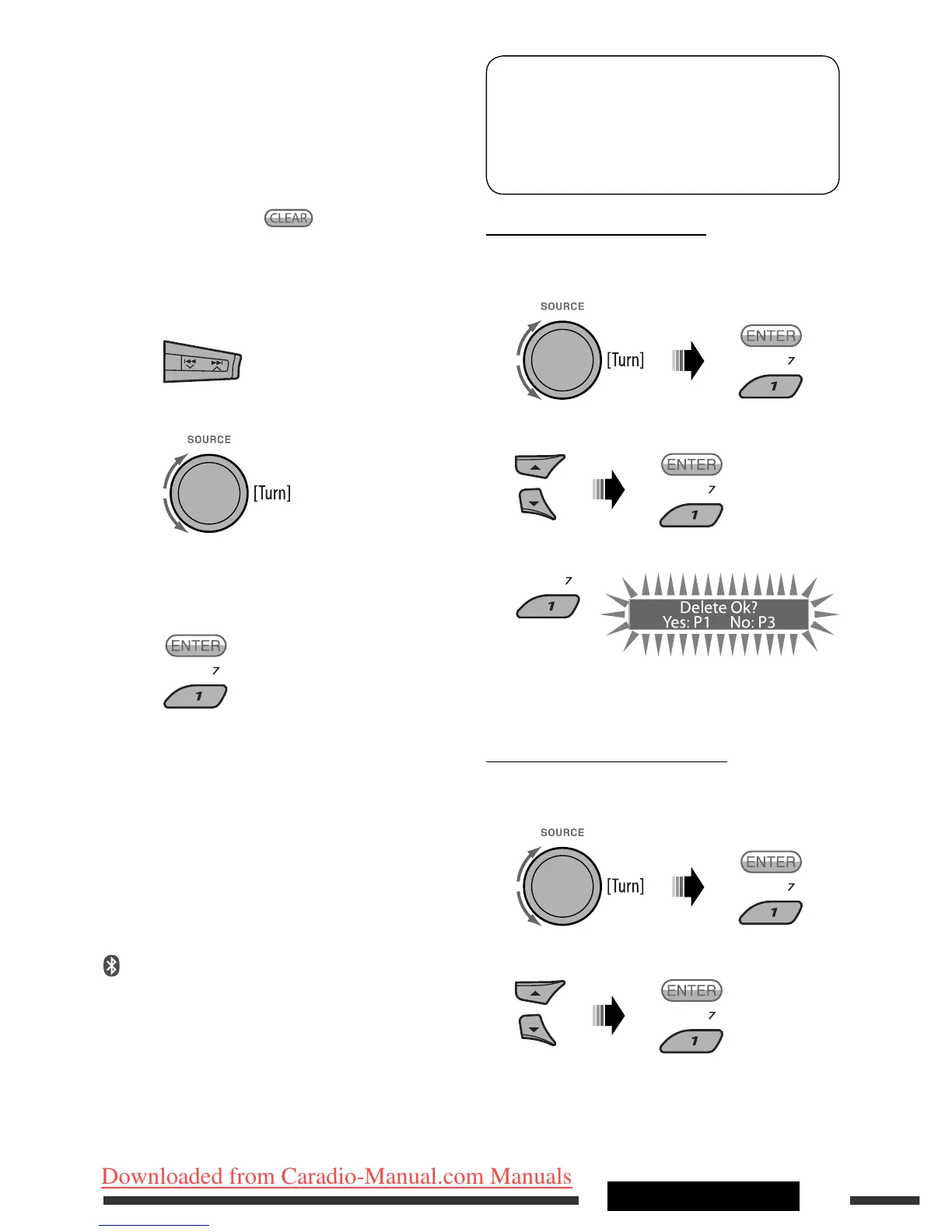 CLEAR

SOURCE

[Turn]

ENTER

7

1

SOURCE

[Turn]

ENTER

7

1

ENTER

7

1

7

1

Delete Ok?
Yes: P1 No: P3

SOURCE

[Turn]

ENTER

7

1

ENTER

7

1

Downloaded from Caradio-Manual.com Manuals