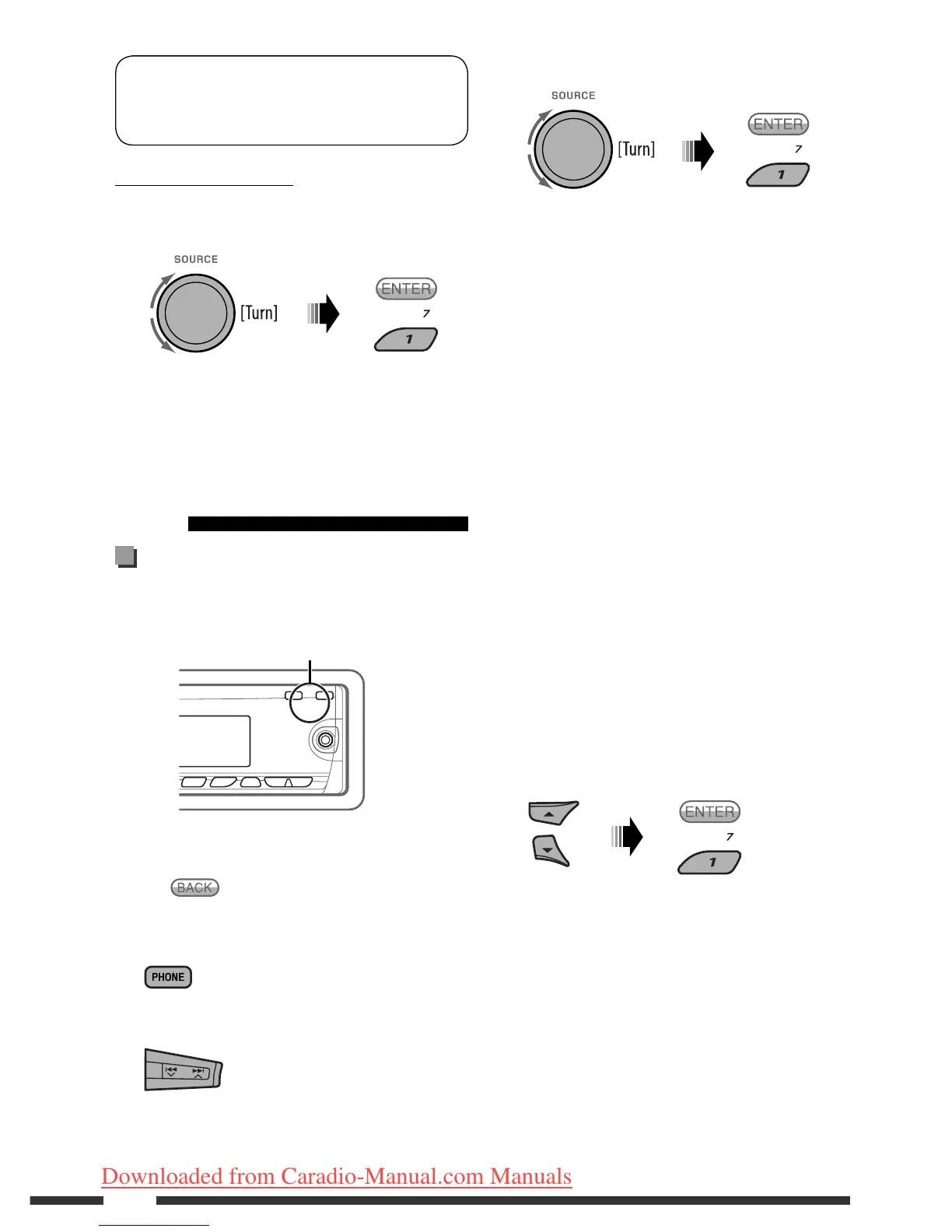 SOURCE

[Turn]

ENTER

7

1

SOURCE

[Turn]

ENTER

7

1

BACK

PHONE

ENTER

7

1

Downloaded from Caradio-Manual.com Manuals