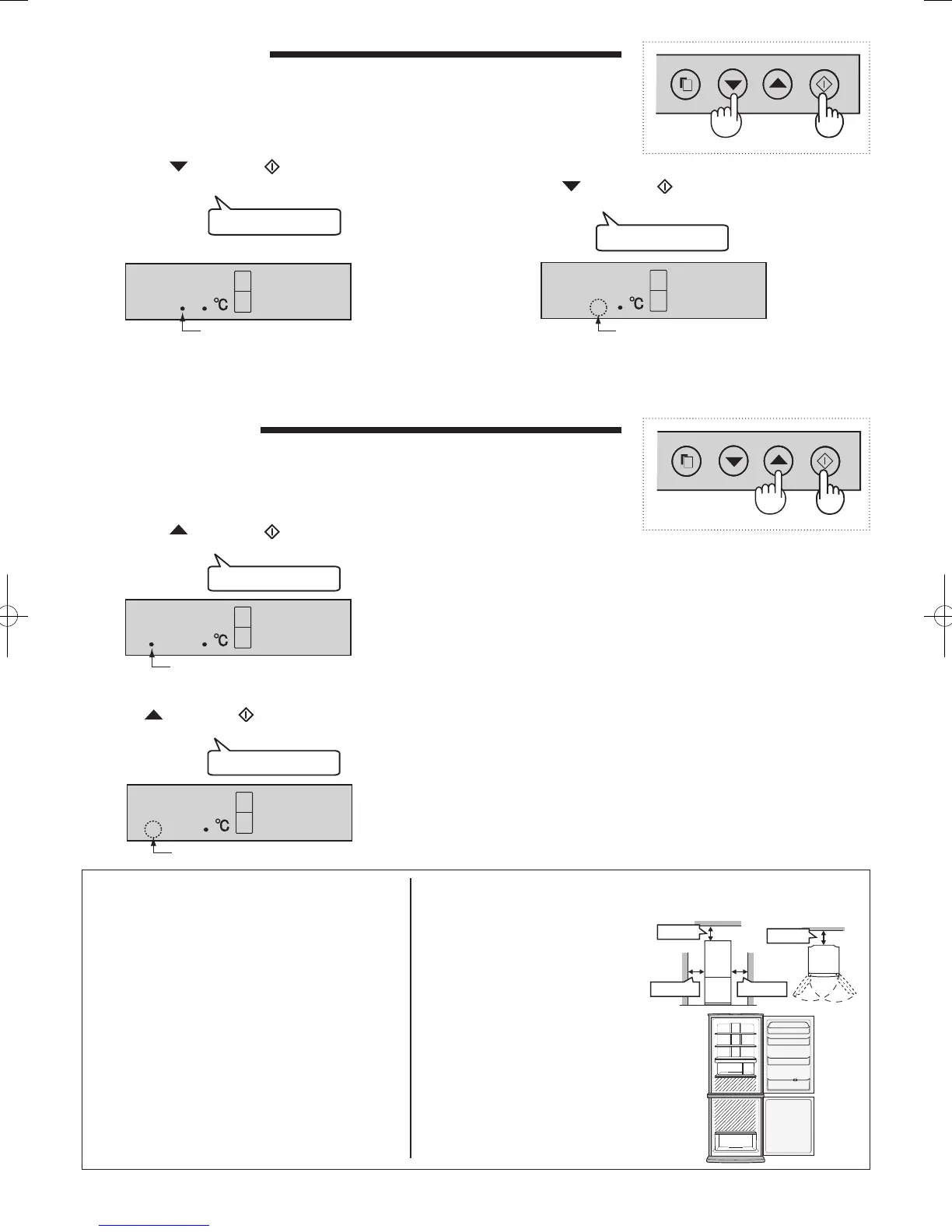 °C

°C

°C

°C