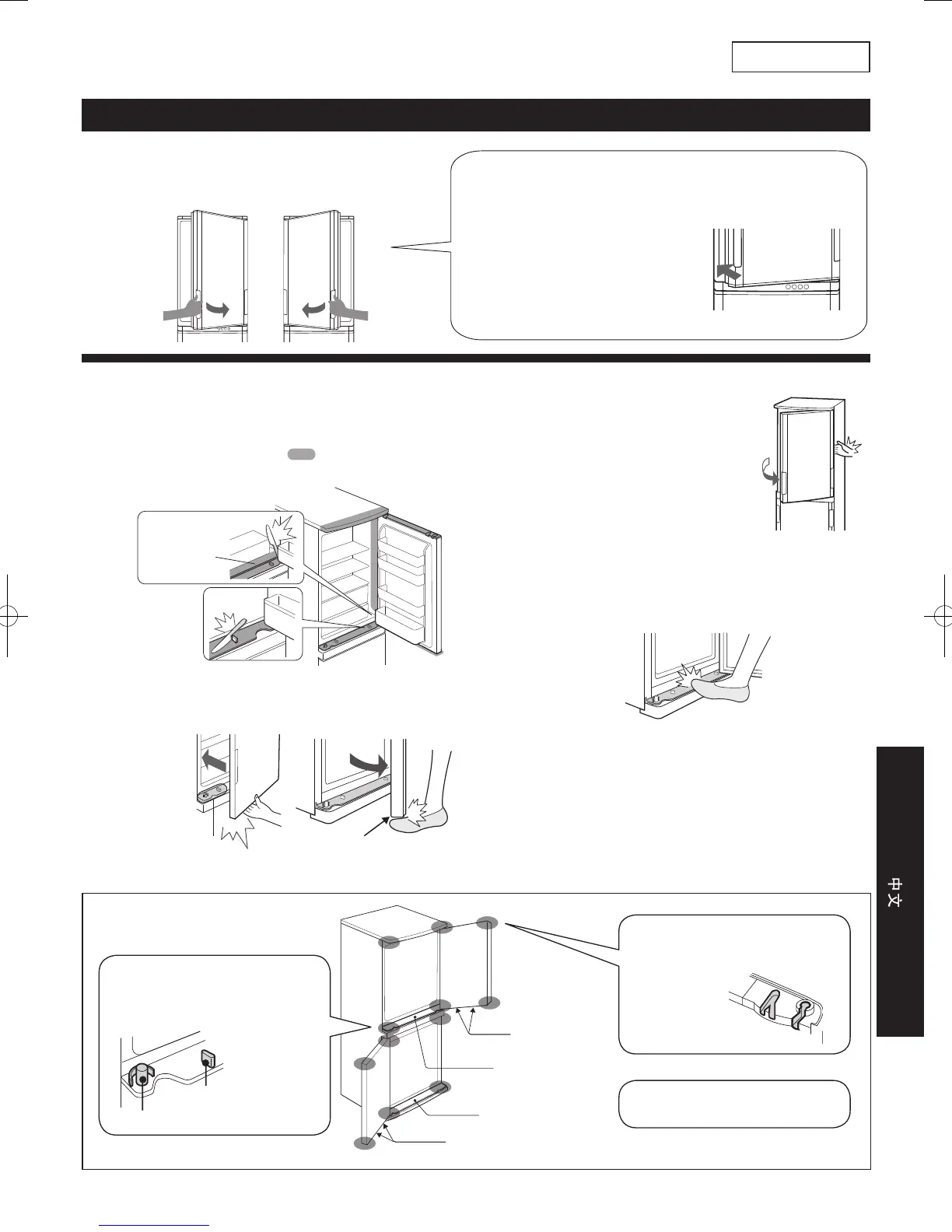 中文