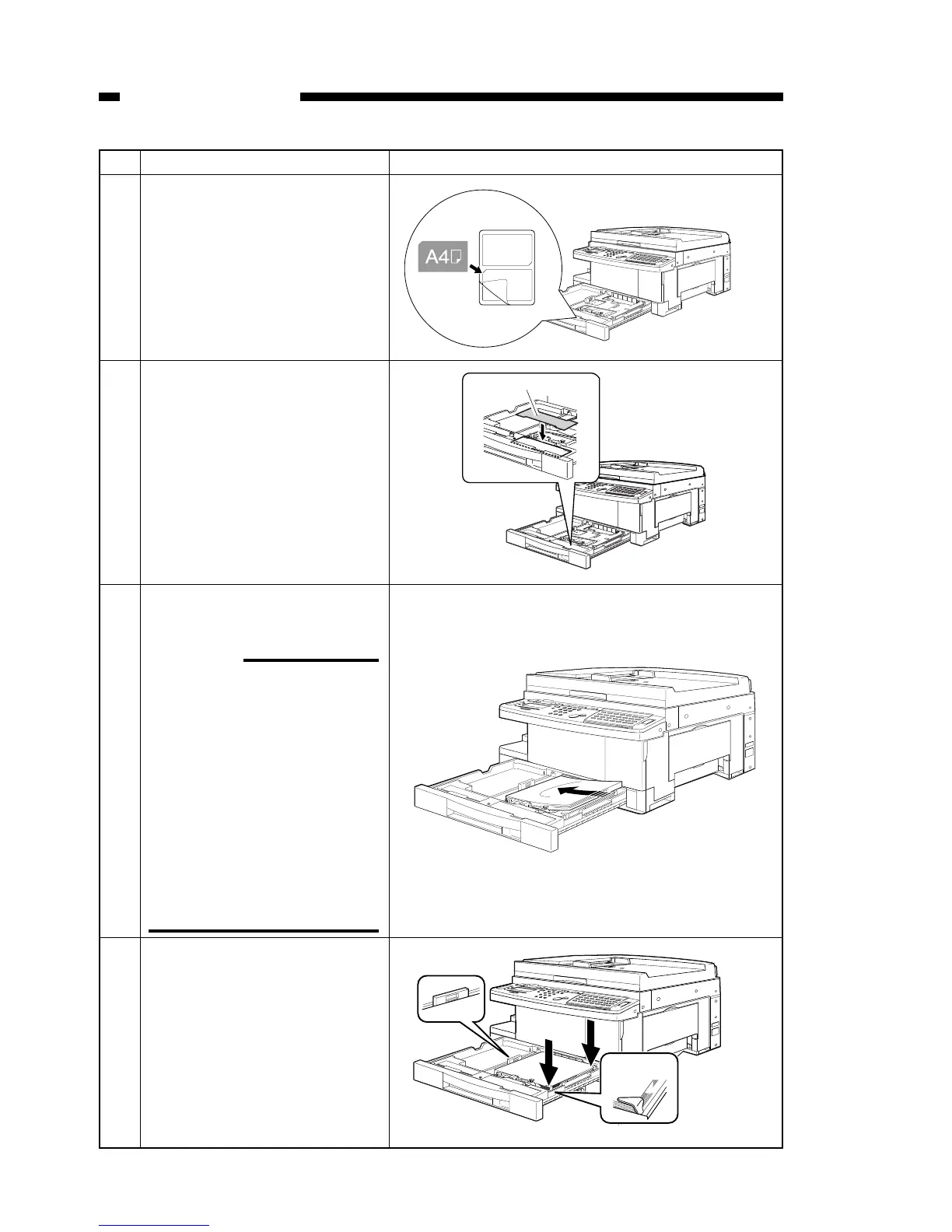 A4