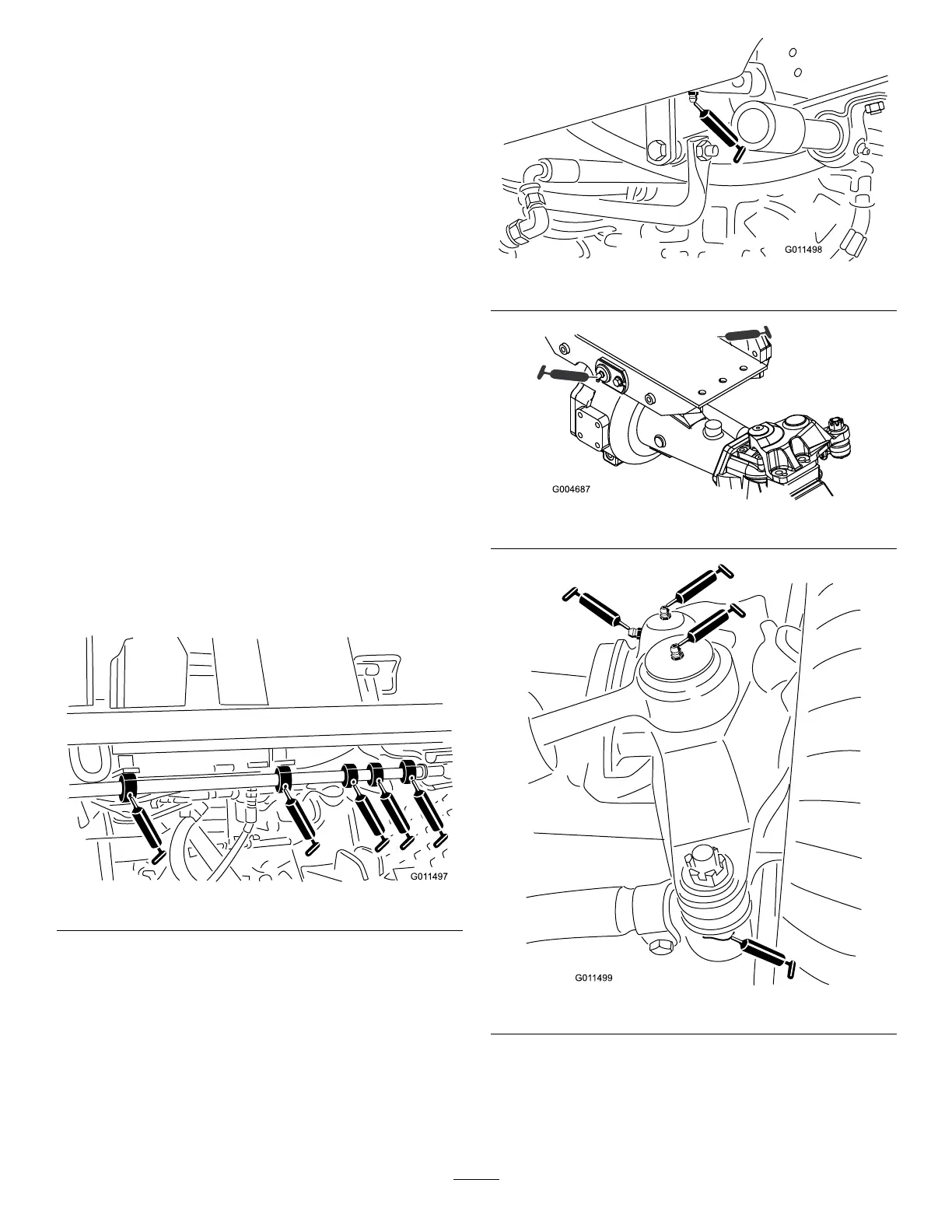 G011498

G004687

G011497

G011499