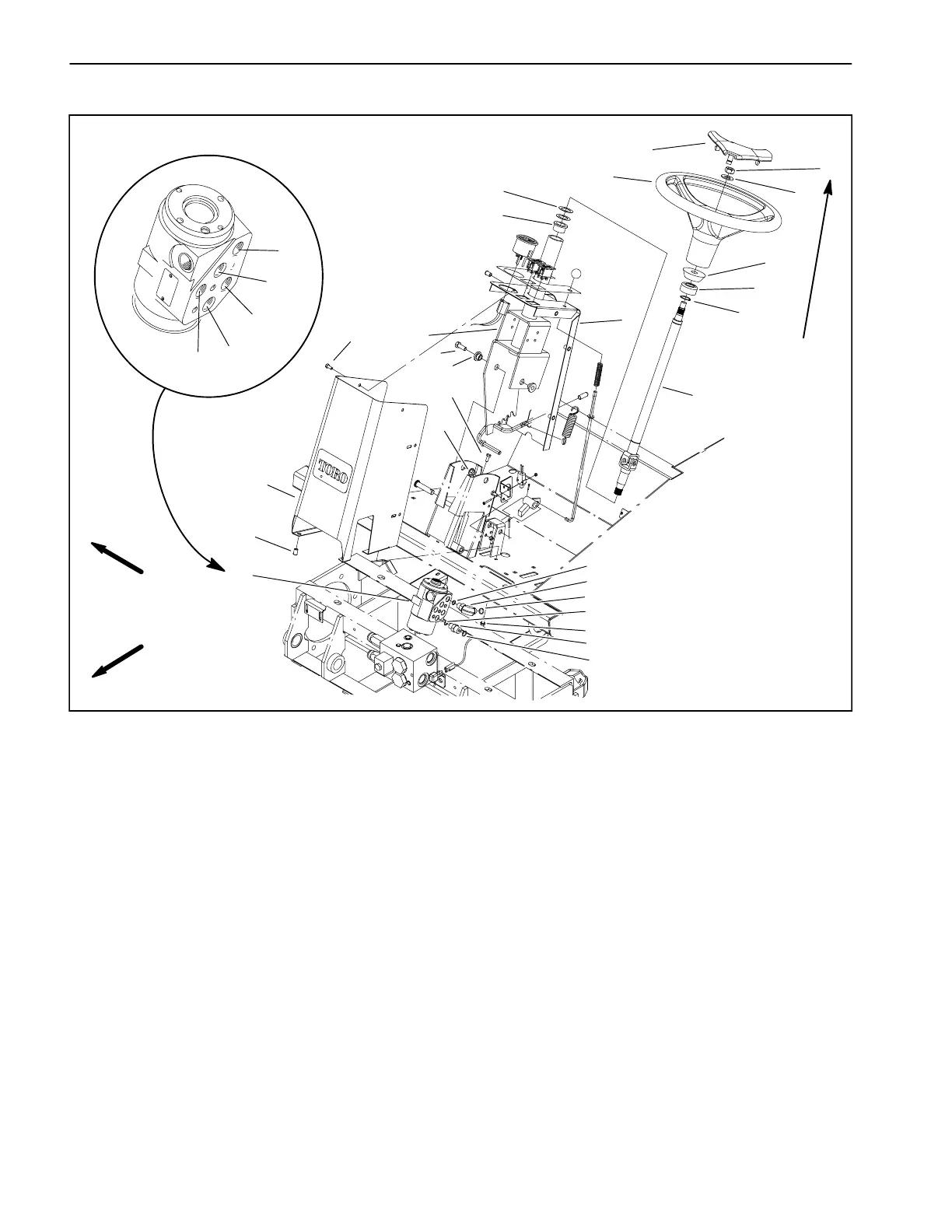 TORO