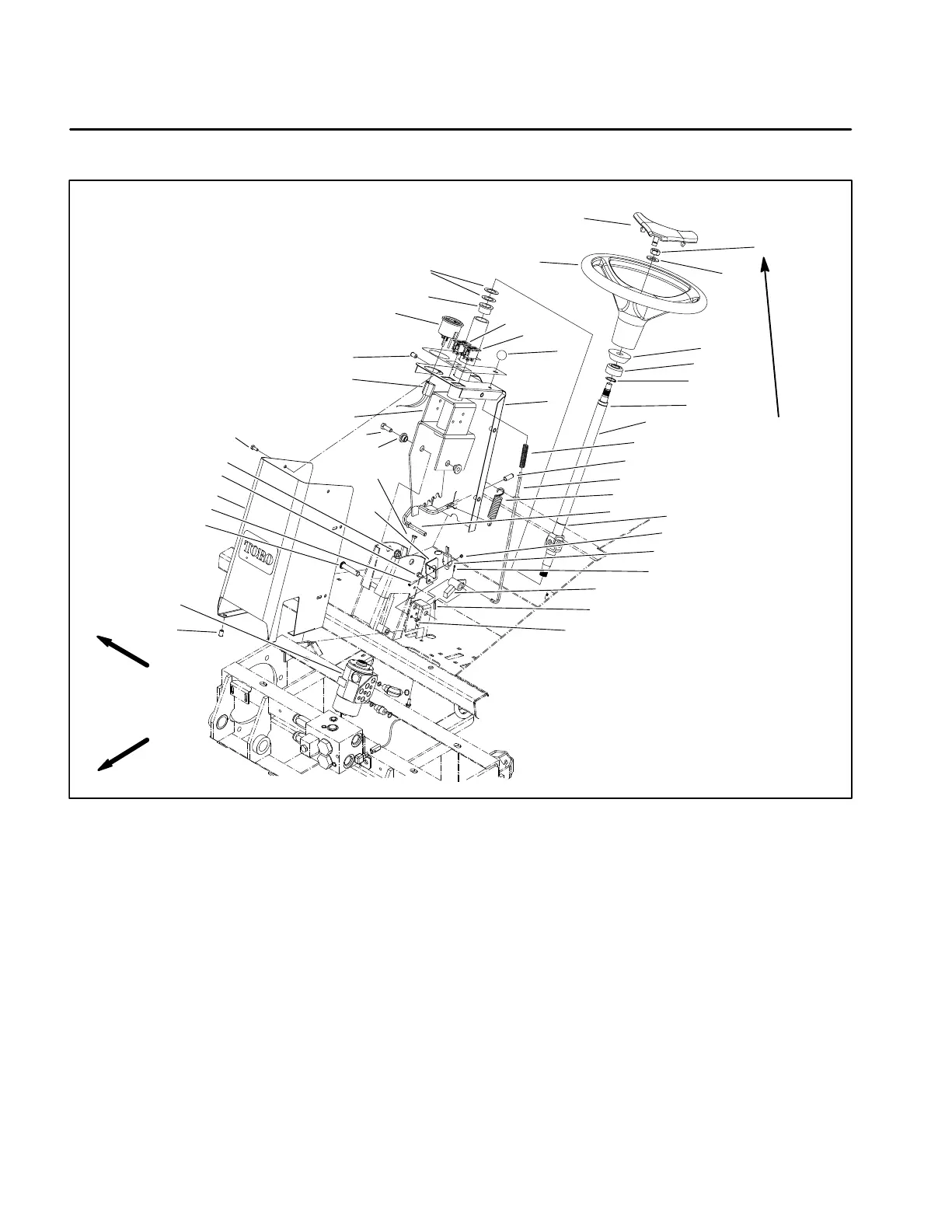 TORO