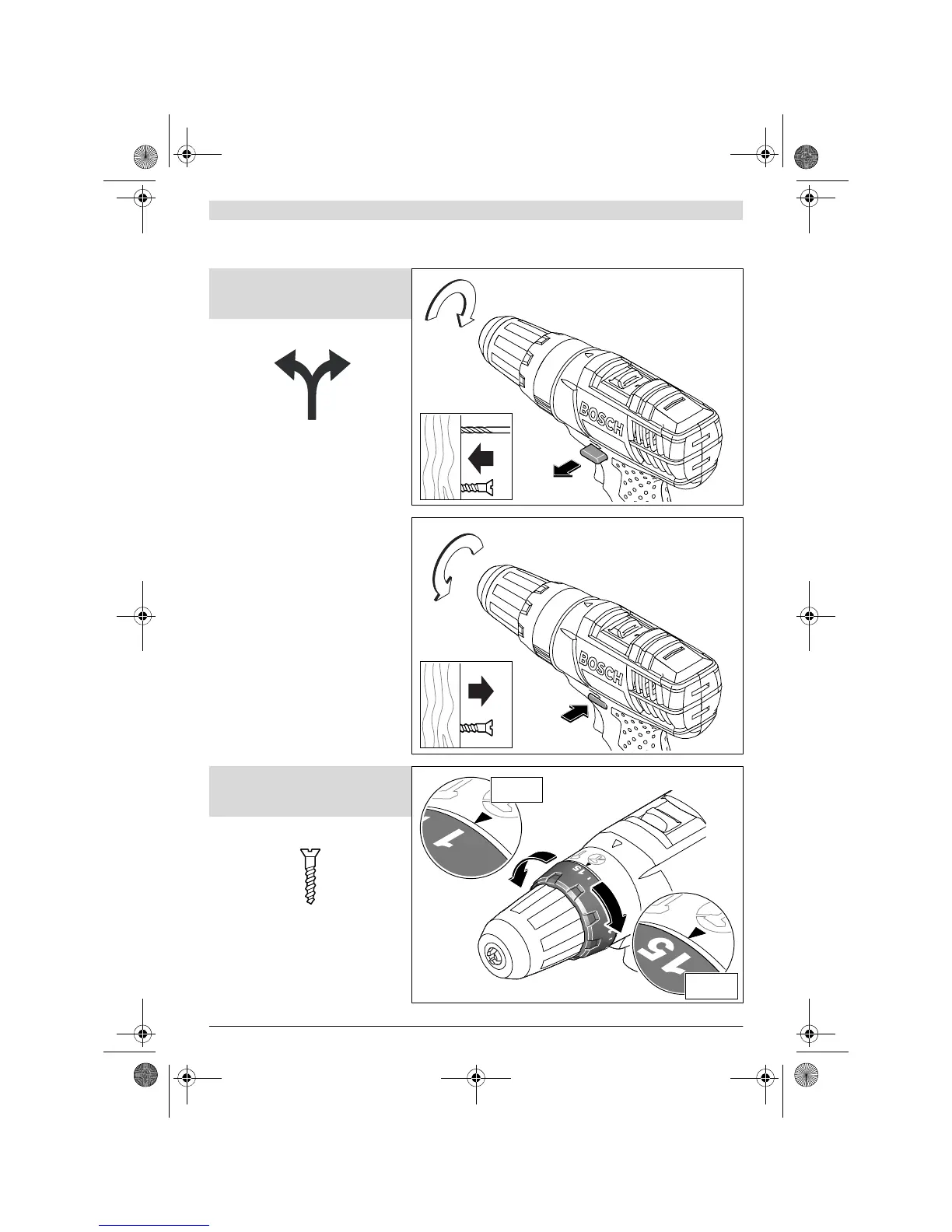 BOSCH

BOSCH

1

15

15