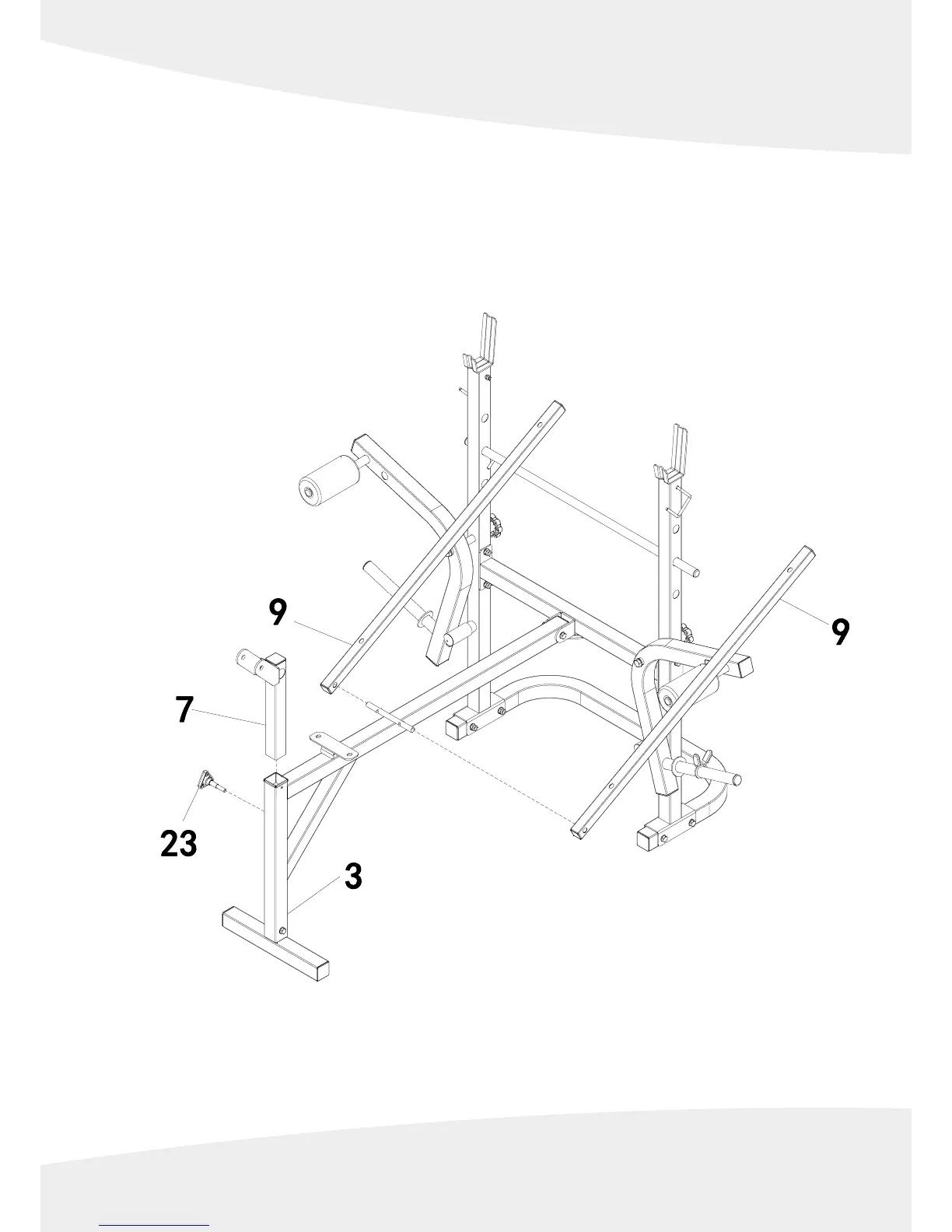 9
9
7
23
3