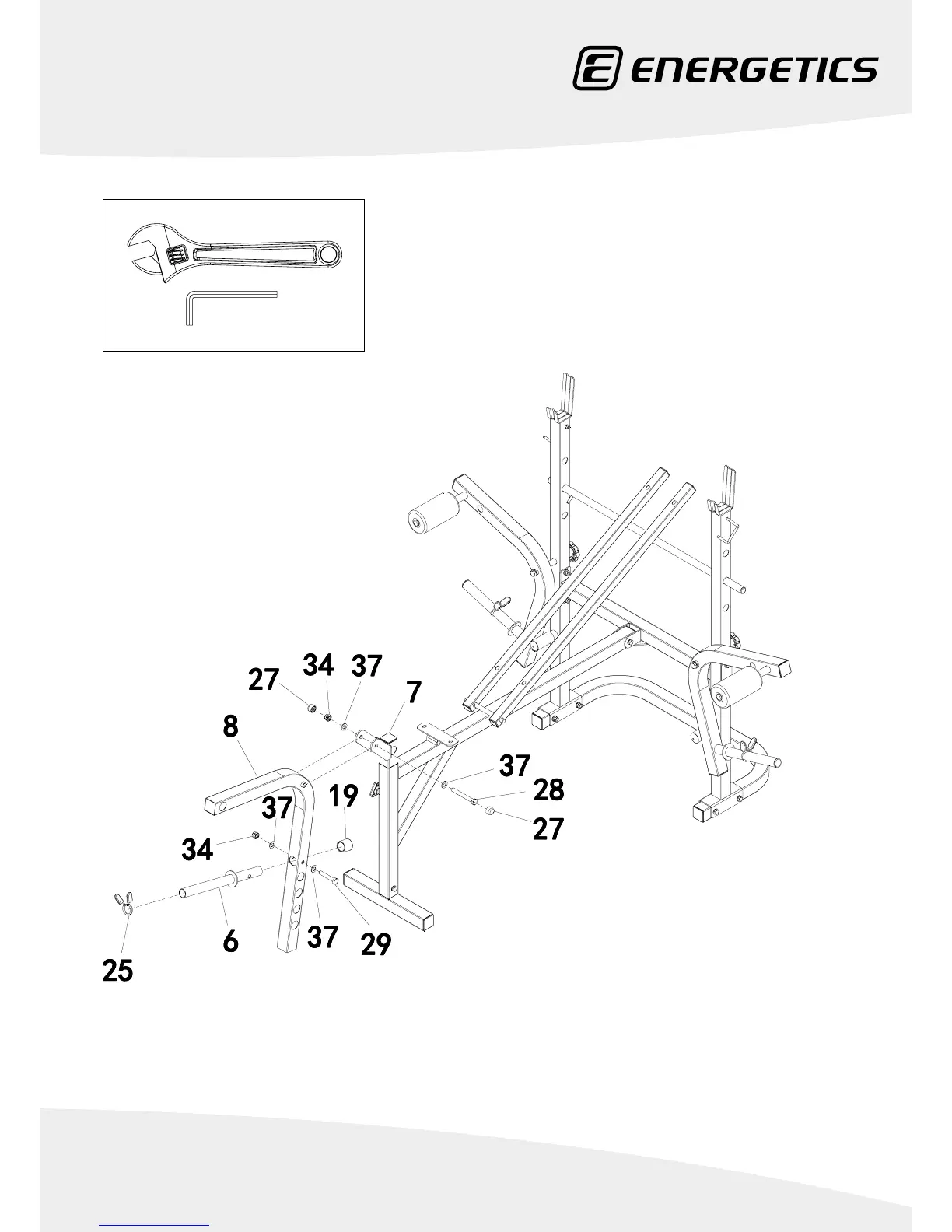 ENERGETICS

27 34 37
7
8
37
28
27
37 19
34
6 37 29
25