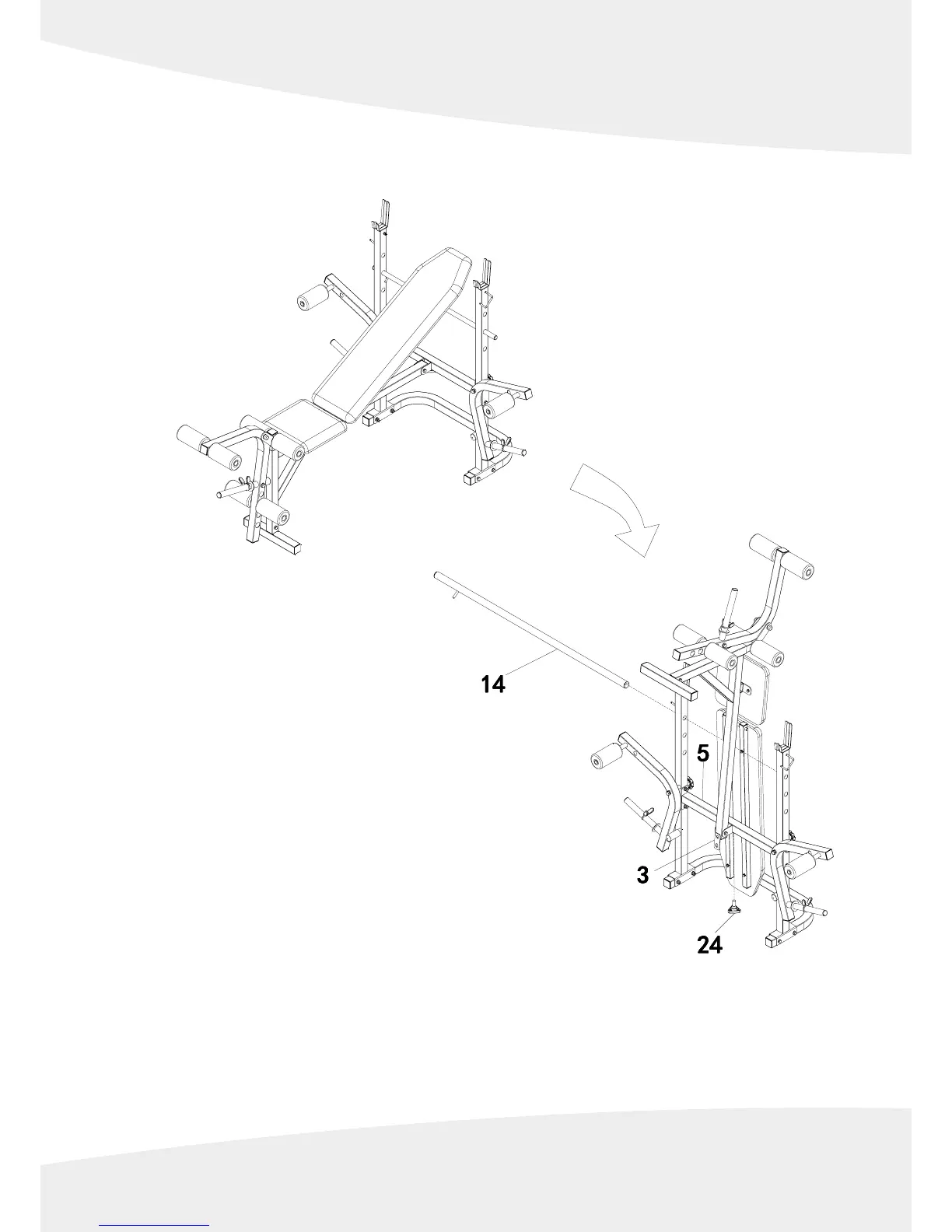 14
5
3
24