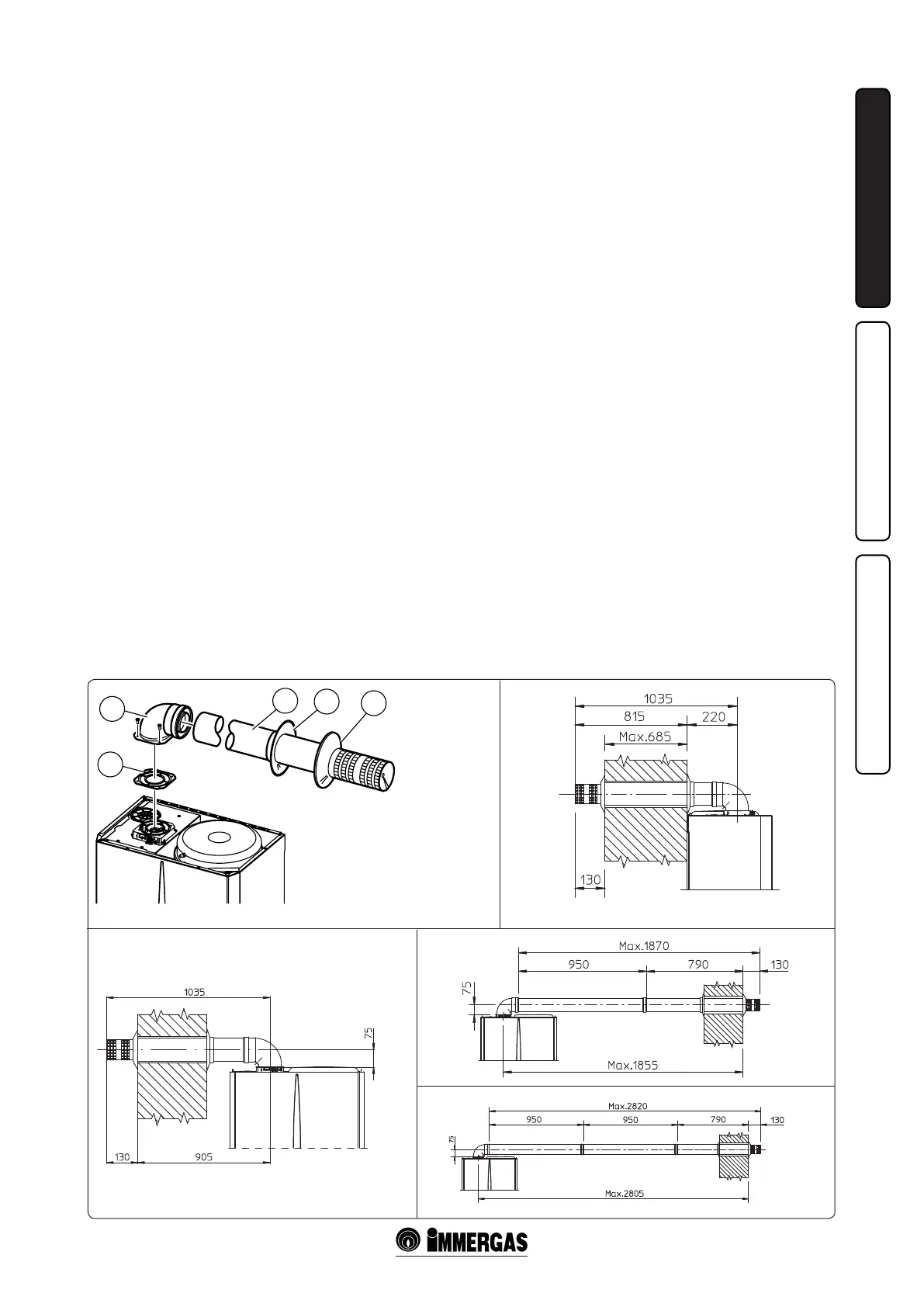 1035
815
220
Max.685
130

1035
75
130
905

Max.1870
950
790
130
75
Max.1855

Max.2820
950
950
790
130
75
Max.2805

IMMERGAS