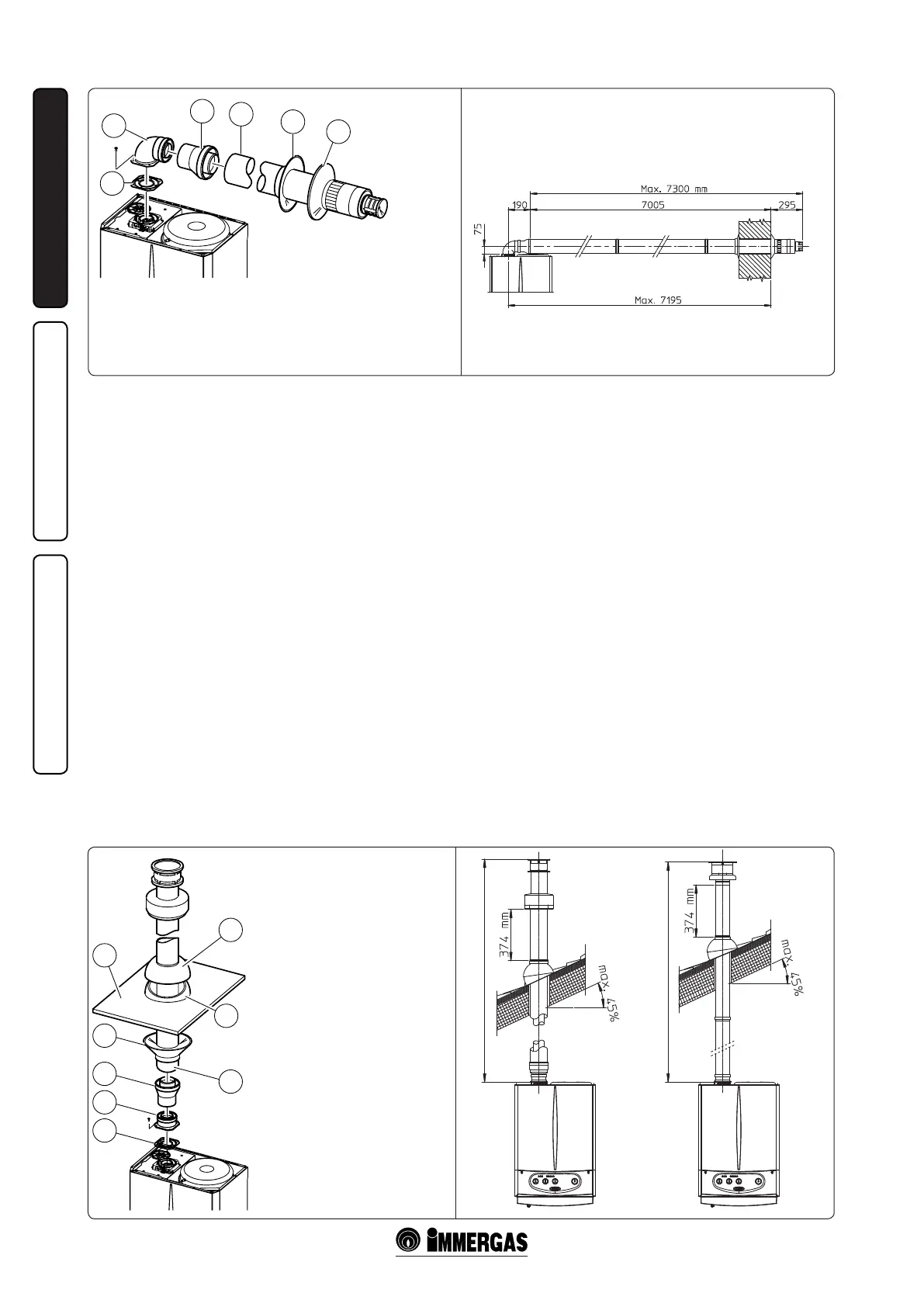 Max. 7300 mm

190

7005

295

75

Max. 7195

374 mm

max. 45%

374 mm

max. 45%

IMMERGAS