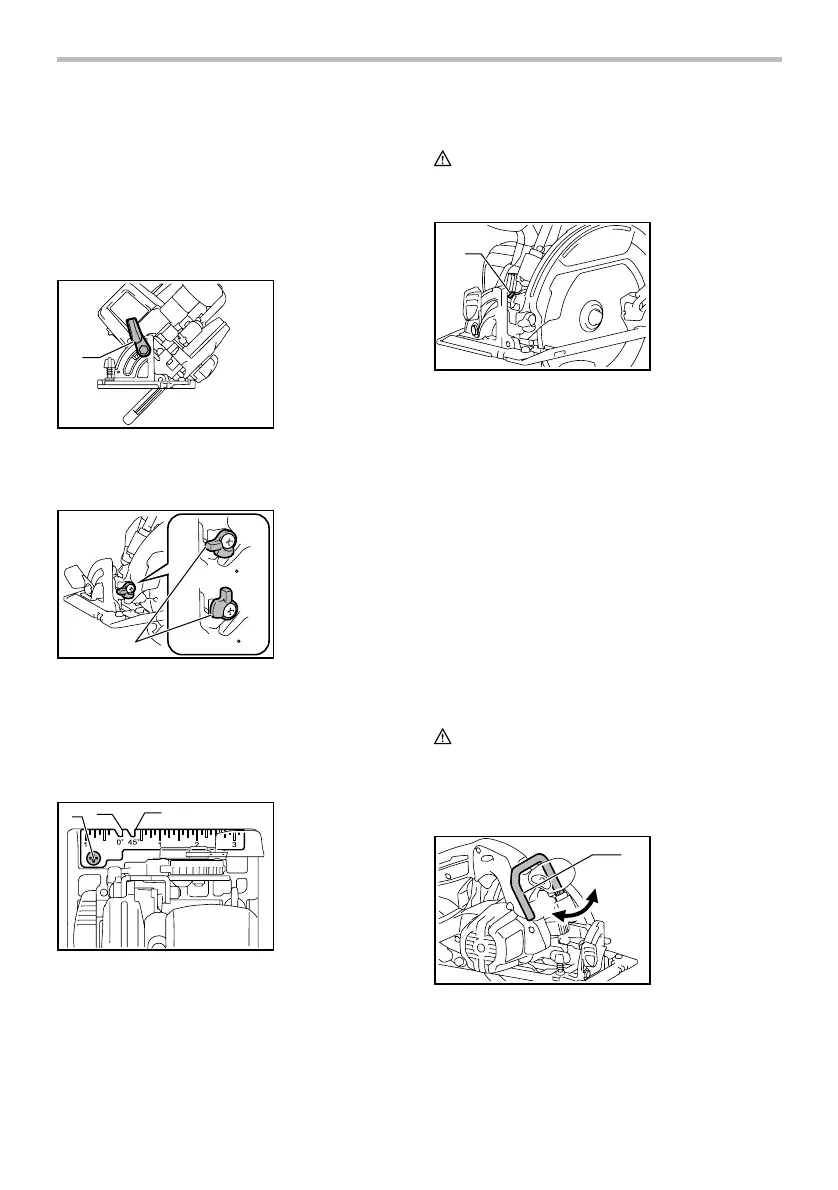 0° 45° 3