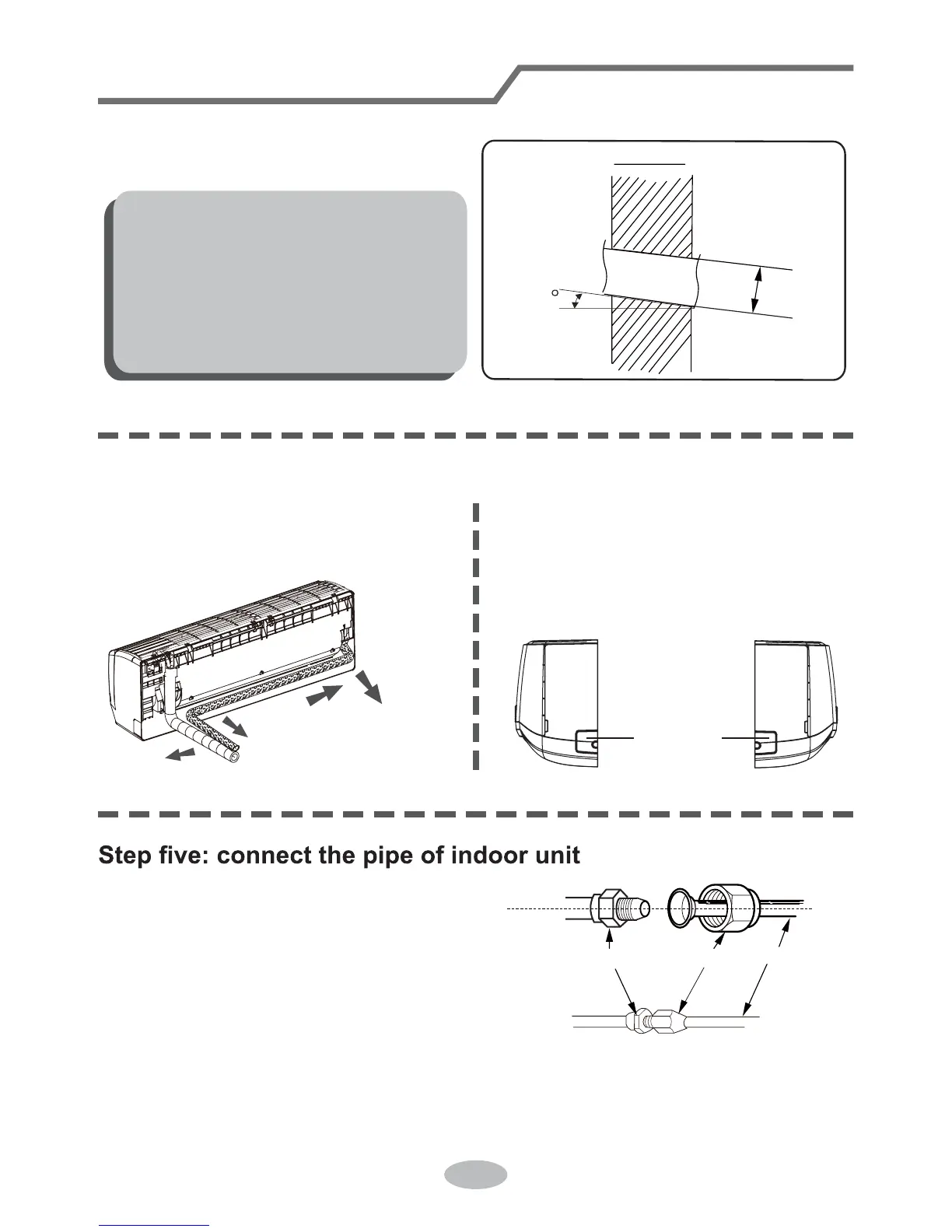 Step five: connect the pipe of indoor unit