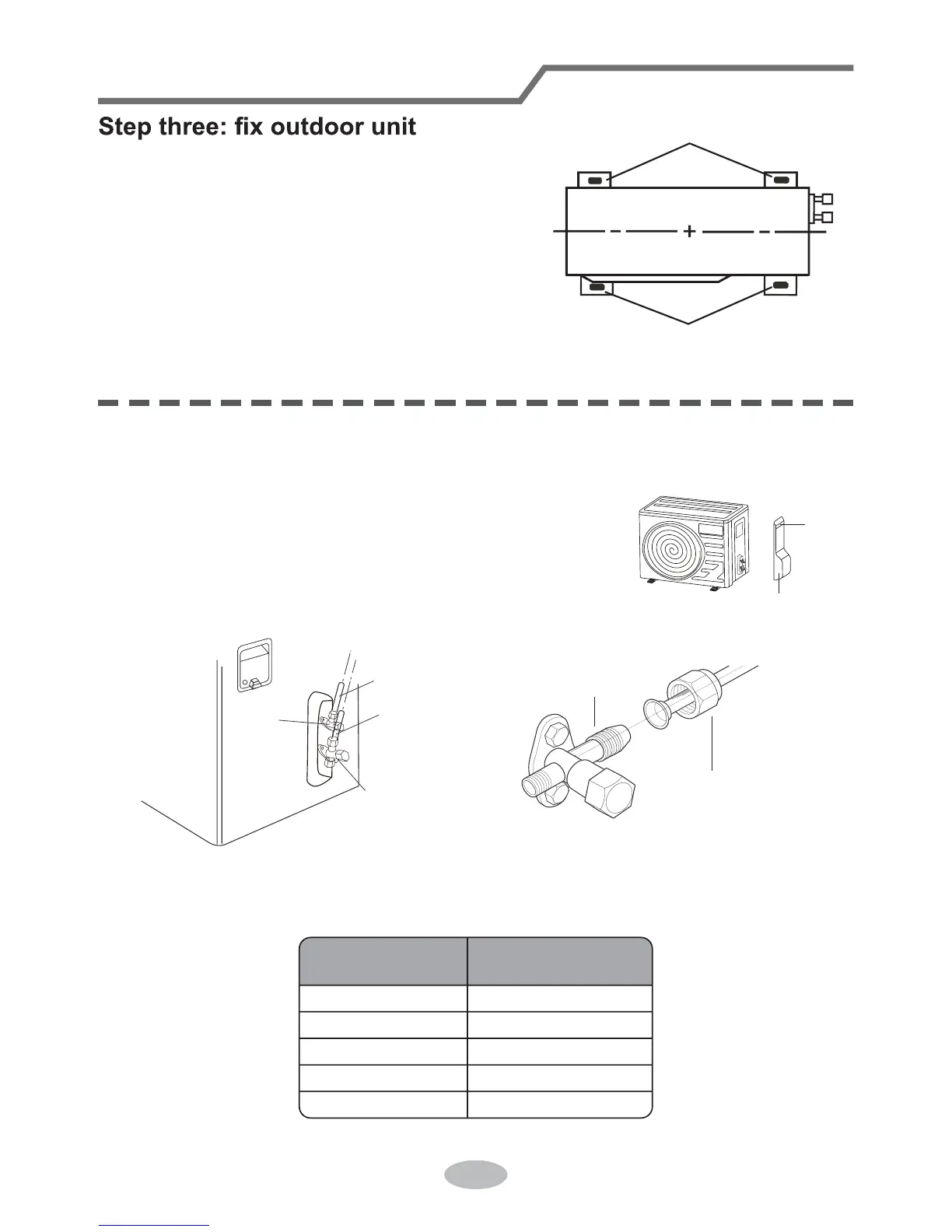 Step three: fix outdoor unit