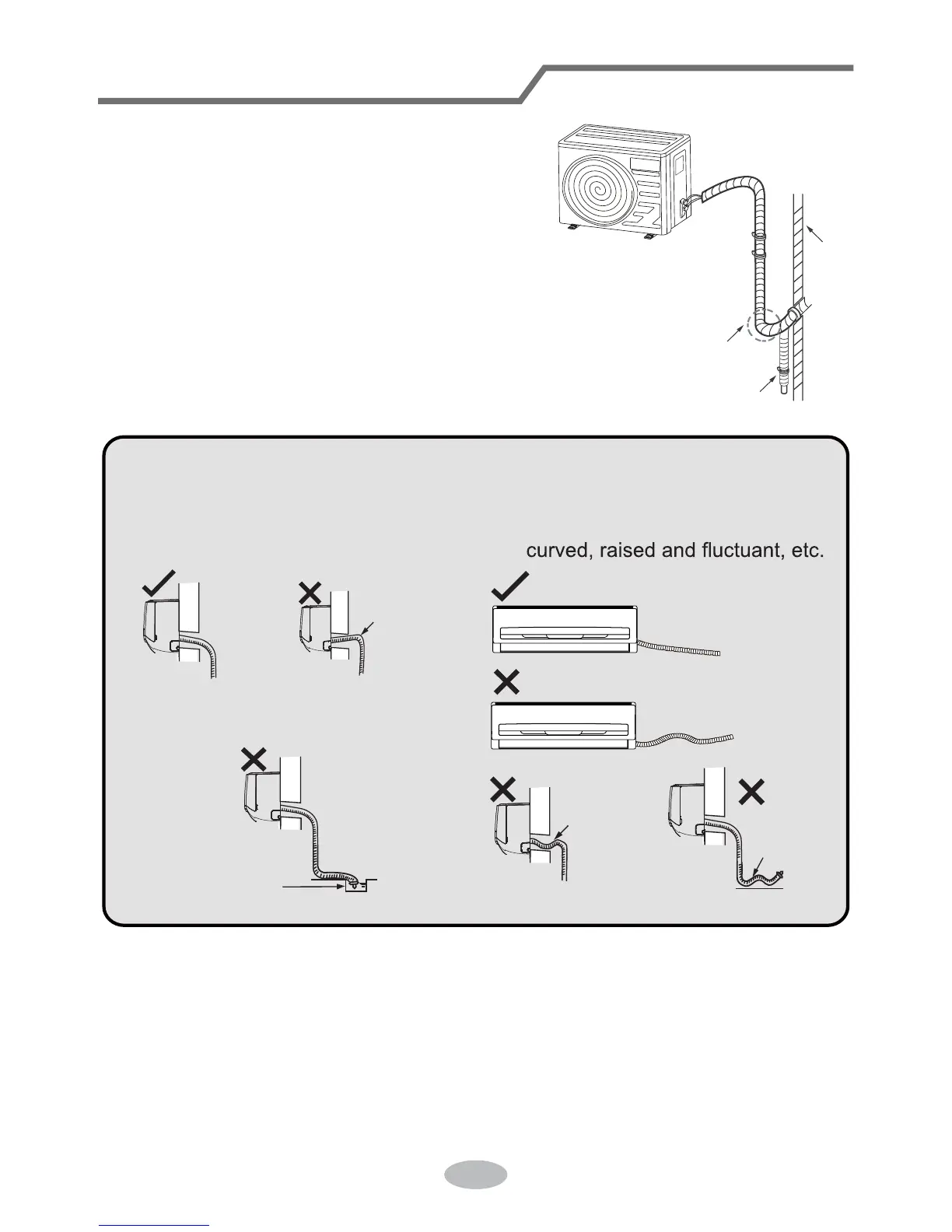 curved, raised and fluctuant, etc.