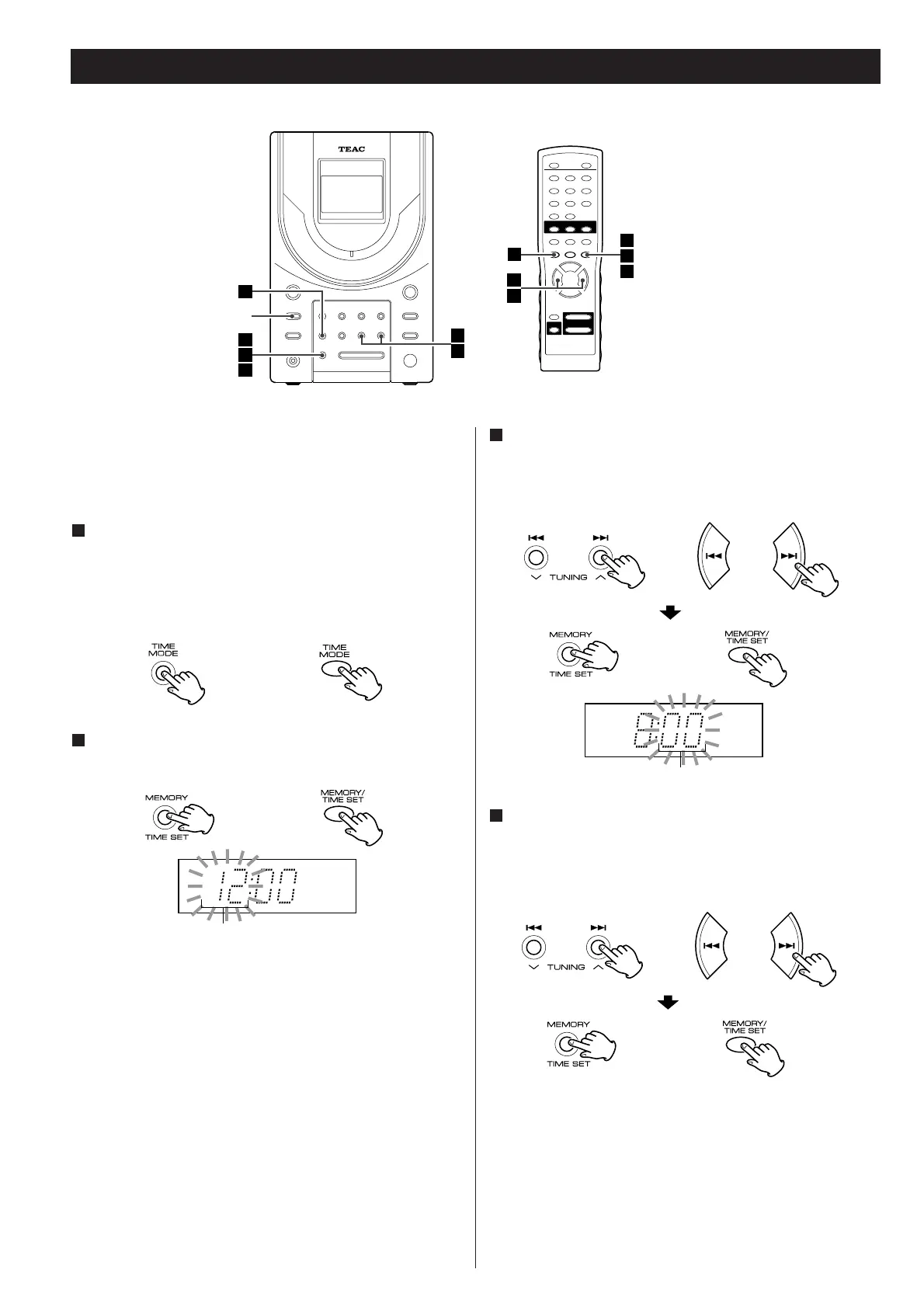 TEAC

TIME MODE

TIME MODE

MEMORY

TIME SET

MEMORY/ TIME SET

12:00

TUNING

MEMORY

TIME SET

MEMORY/ TIME SET

6:00

TUNING

MEMORY

TIME SET

MEMORY/ TIME SET