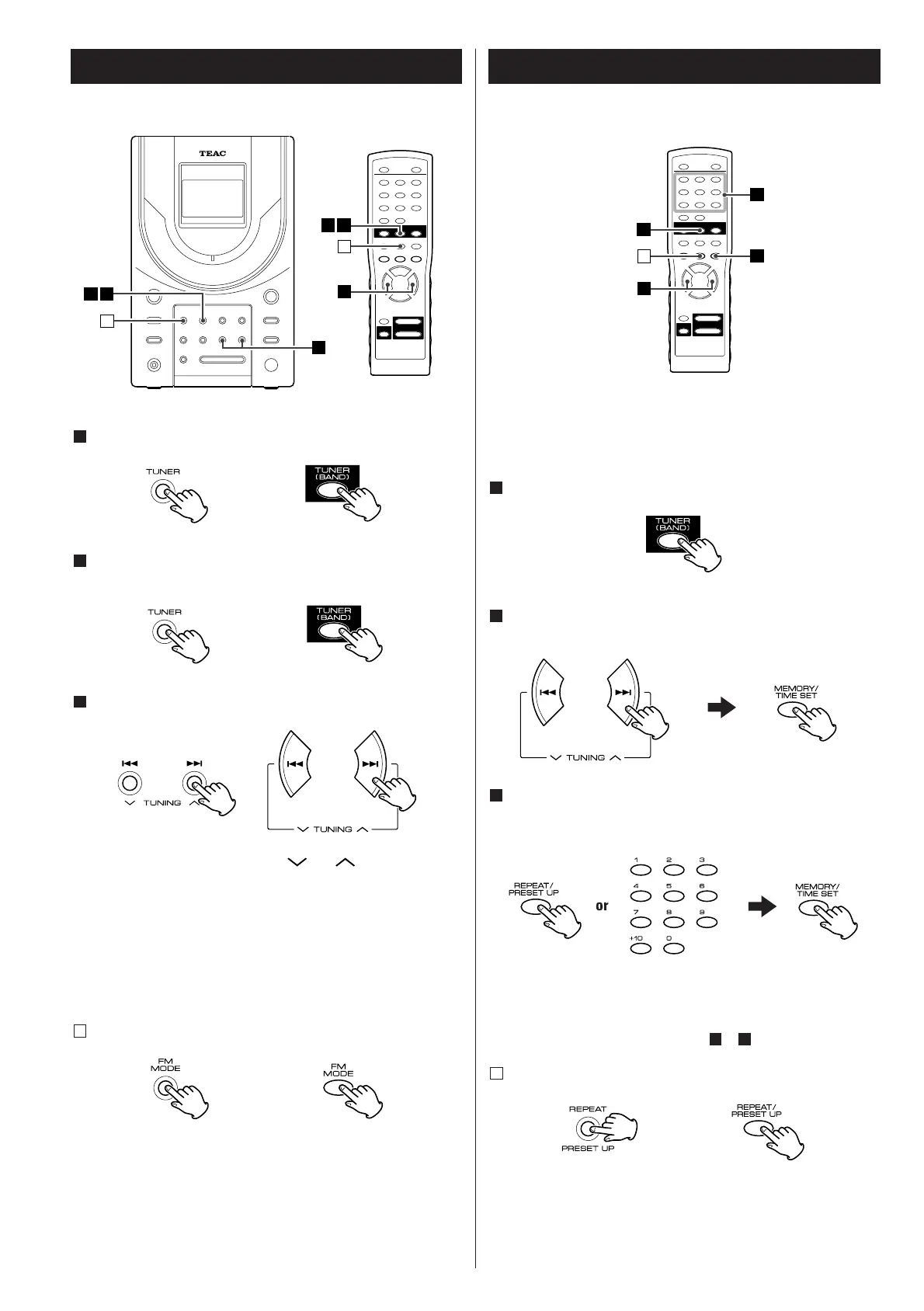 TEAC

TUNER

TUNER (BAND)

TUNER

TUNER (BAND)

TUNING

TUNING

FM MODE

FM MODE

TUNER (BAND)

TUNING

MEMORY/ TIME SET

REPEAT/ PRESET UP

or

1 2 3 4 5 6 7 8 9 +10 0

MEMORY/ TIME SET

REPEAT

PRESET UP

REPEAT/ PRESET UP