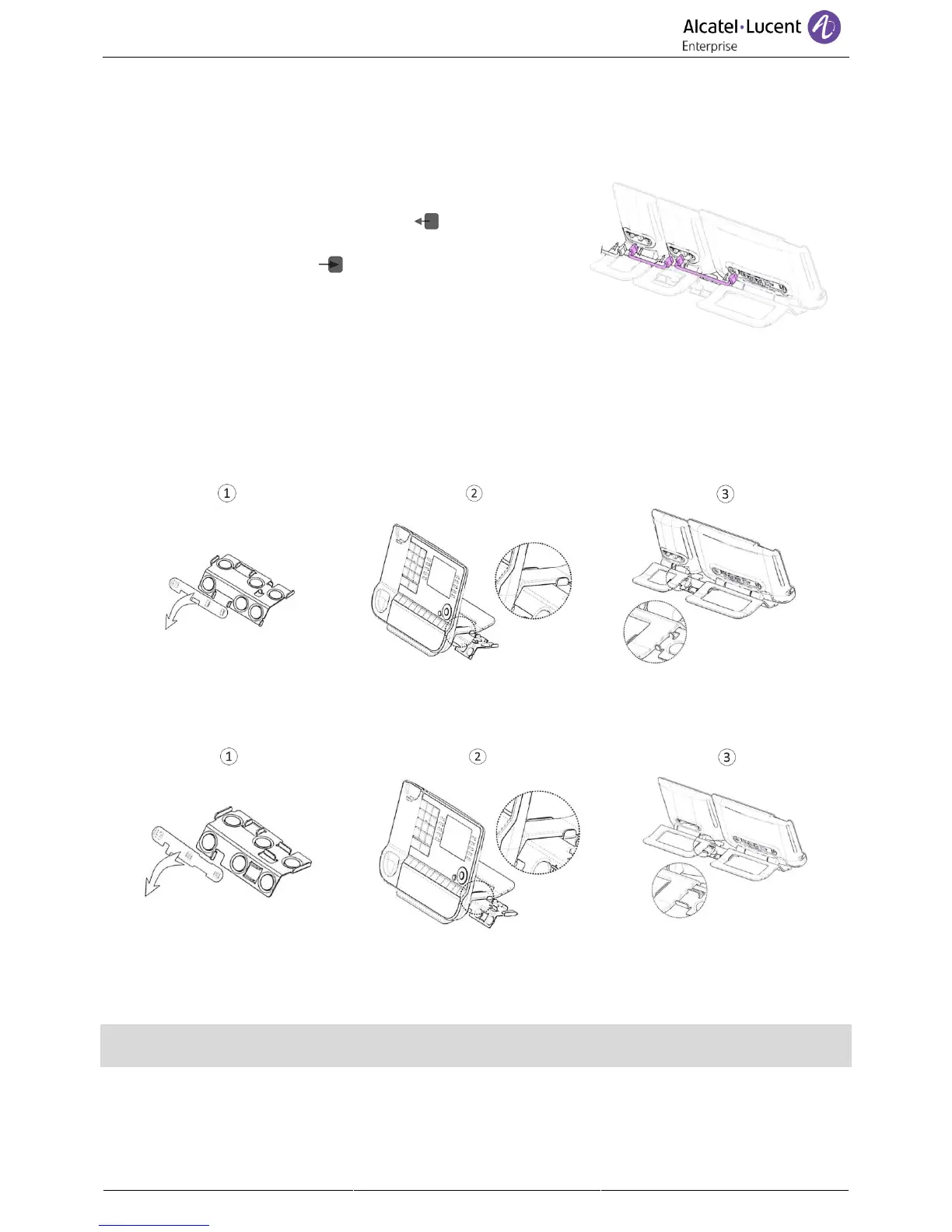 Alcatel·Lucent Enterprise

1

2

3

1

2

3