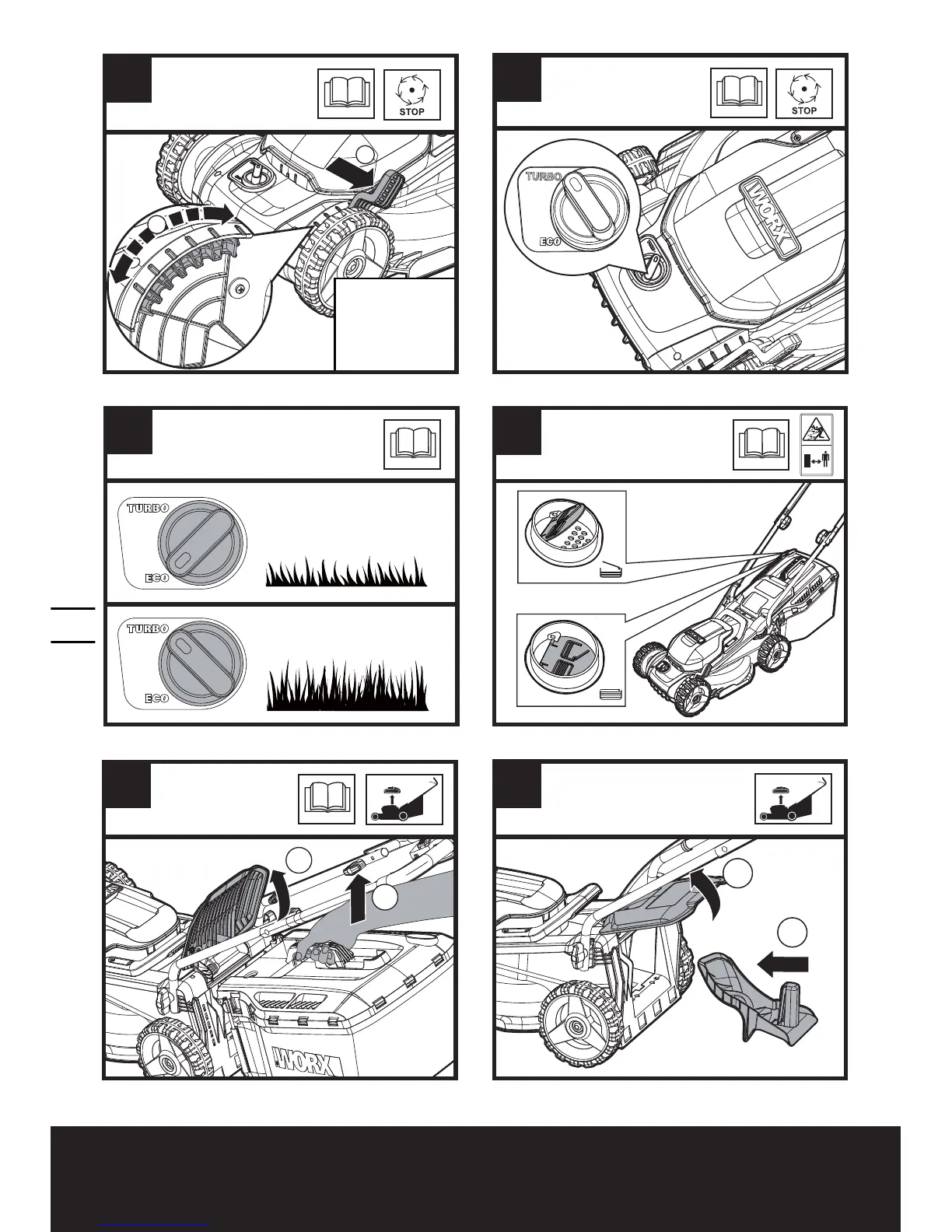 STOP

STOP

TURBO
ECO
WORX

TURBO
ECO

TURBO
ECO

WORX