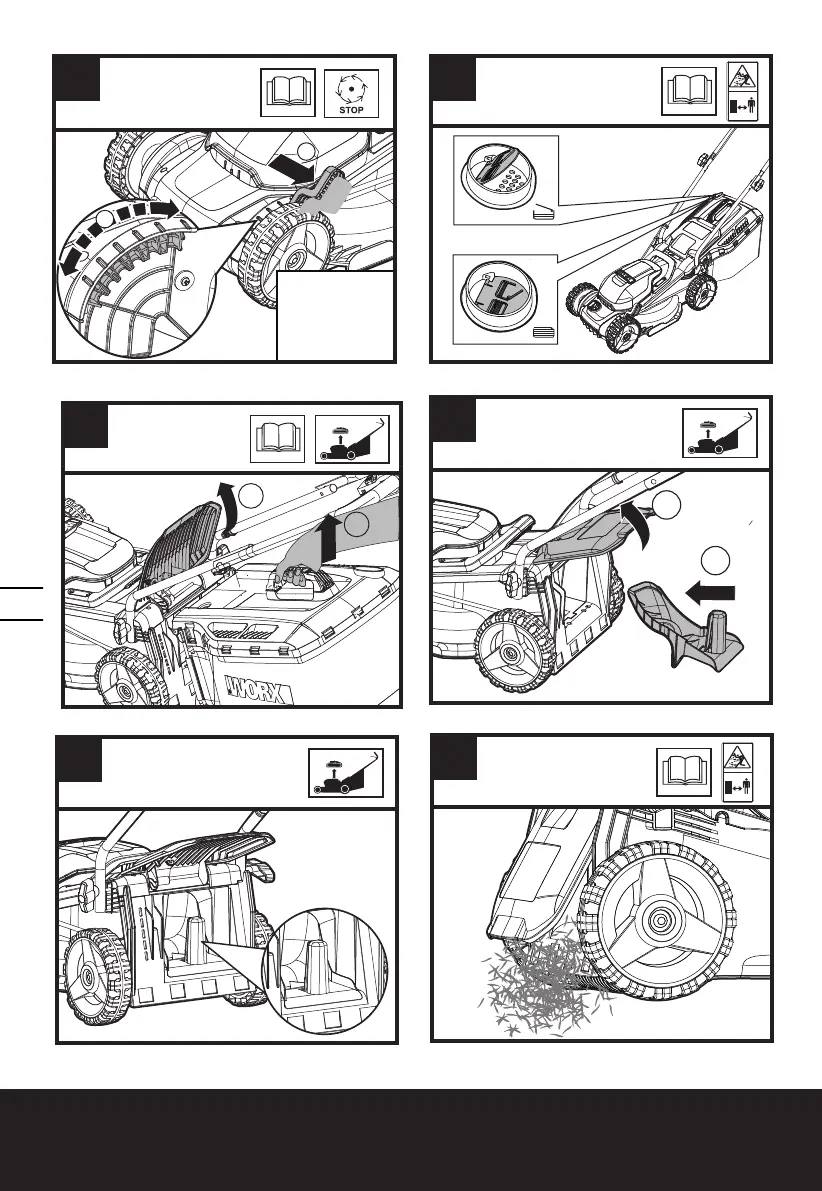 STOP

WORX