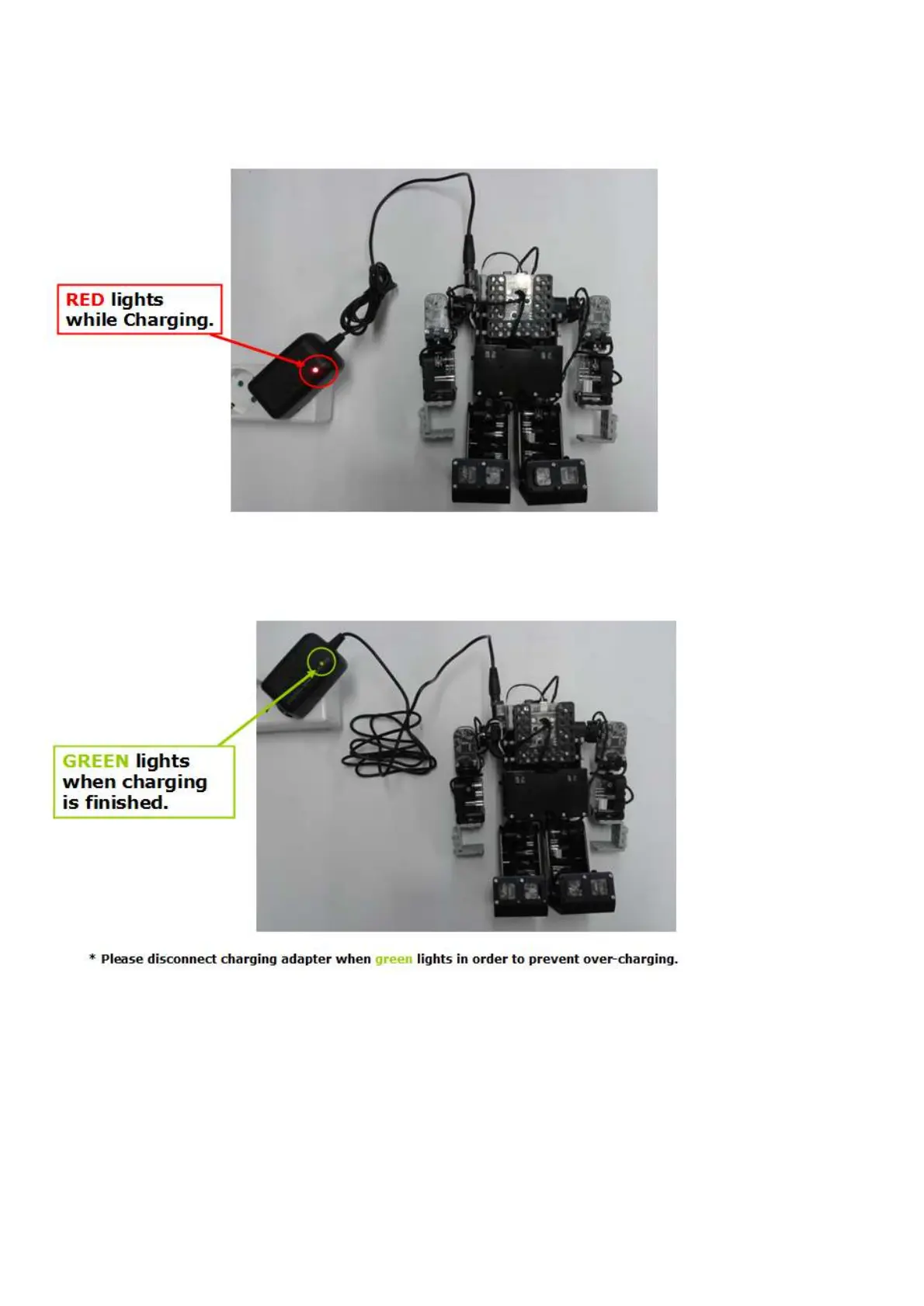 RED lights while Charging.

GREEN lights when charging is finished.

* Please disconnect charging adapter when green lights in order to prevent over-charging.