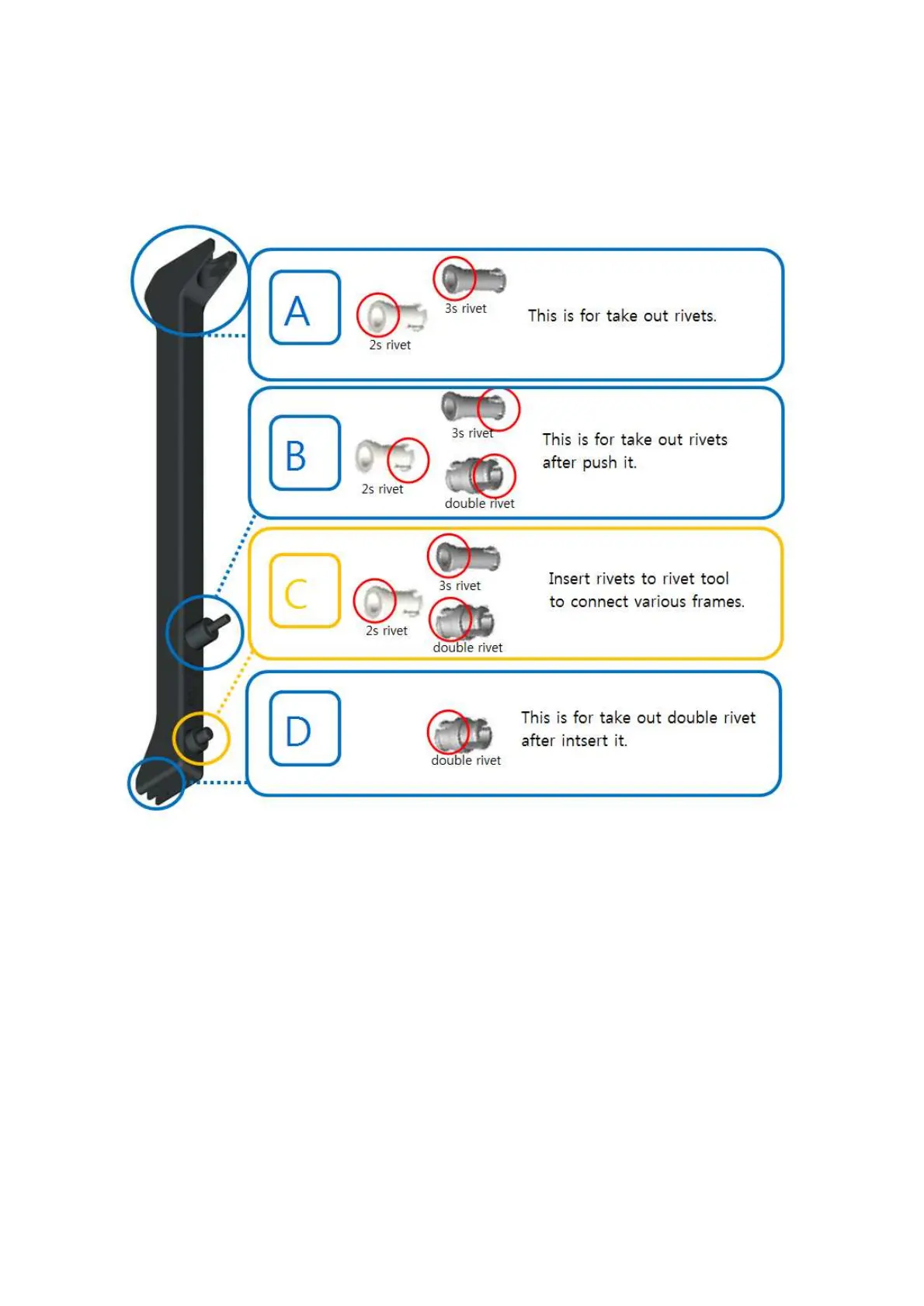 A

3s rivet

2s rivet

This is for take out rivets.

B

3s rivet

2s rivet

double rivet

This is for take out rivets after push it.

C

3s rivet

2s rivet

double rivet

Insert rivets to rivet tool to connect various frames.

D

double rivet

This is for take out double rivet after intsert it.