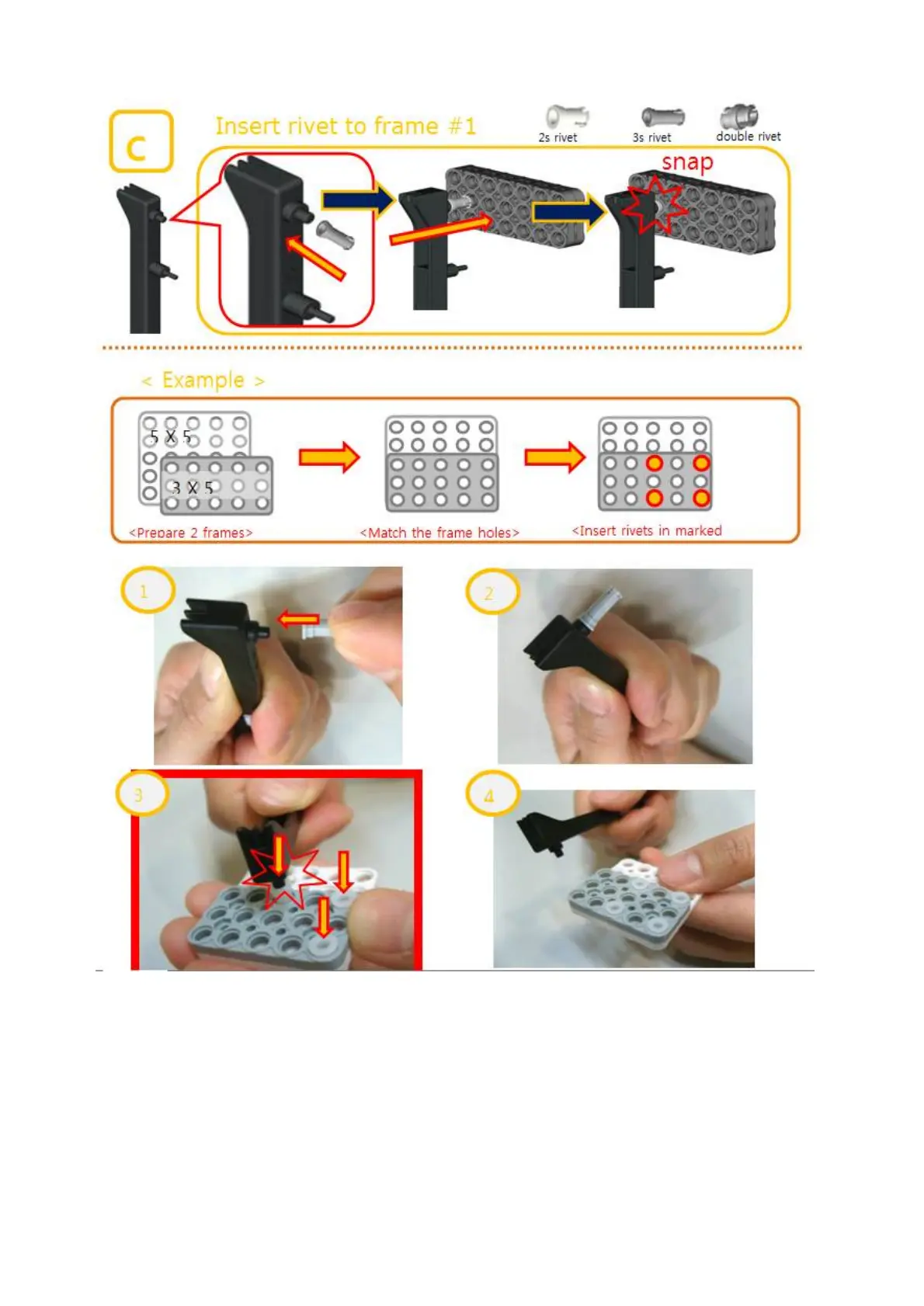 C

Insert rivet to frame #1

2s rivet

3s rivet

double rivet

snap

< Example >

5 X 5

3 X 5

<Prepare 2 frames>

<Match the frame holes>

<Insert rivets in marked

1

2

3

4