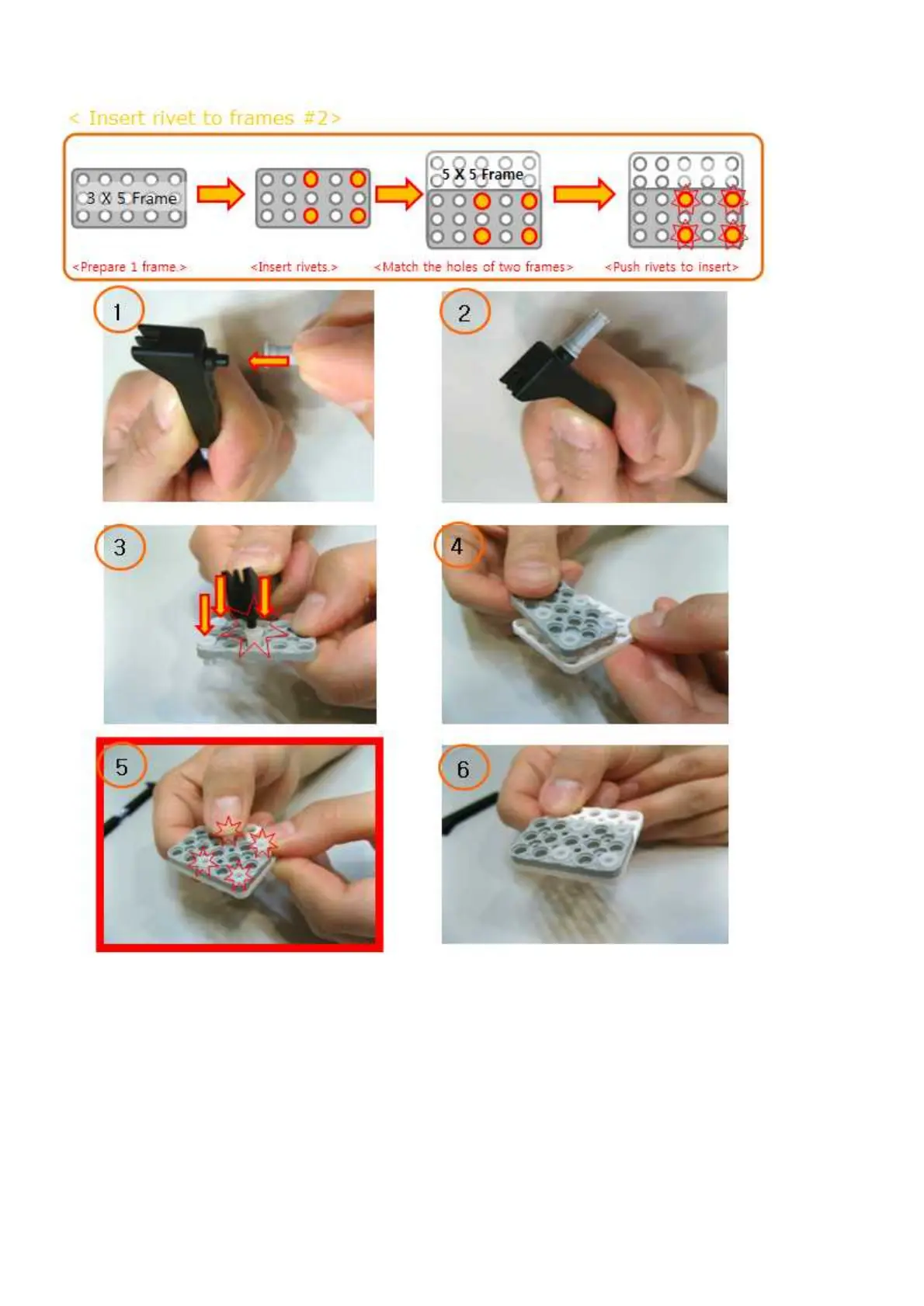 < Insert rivet to frames #2>

3 X 5 Frame

5 X 5 Frame

<Prepare 1 frame.>

<Insert rivets.>

<Match the holes of two frames>

<Push rivets to insert>

1

2

3

4

5

6