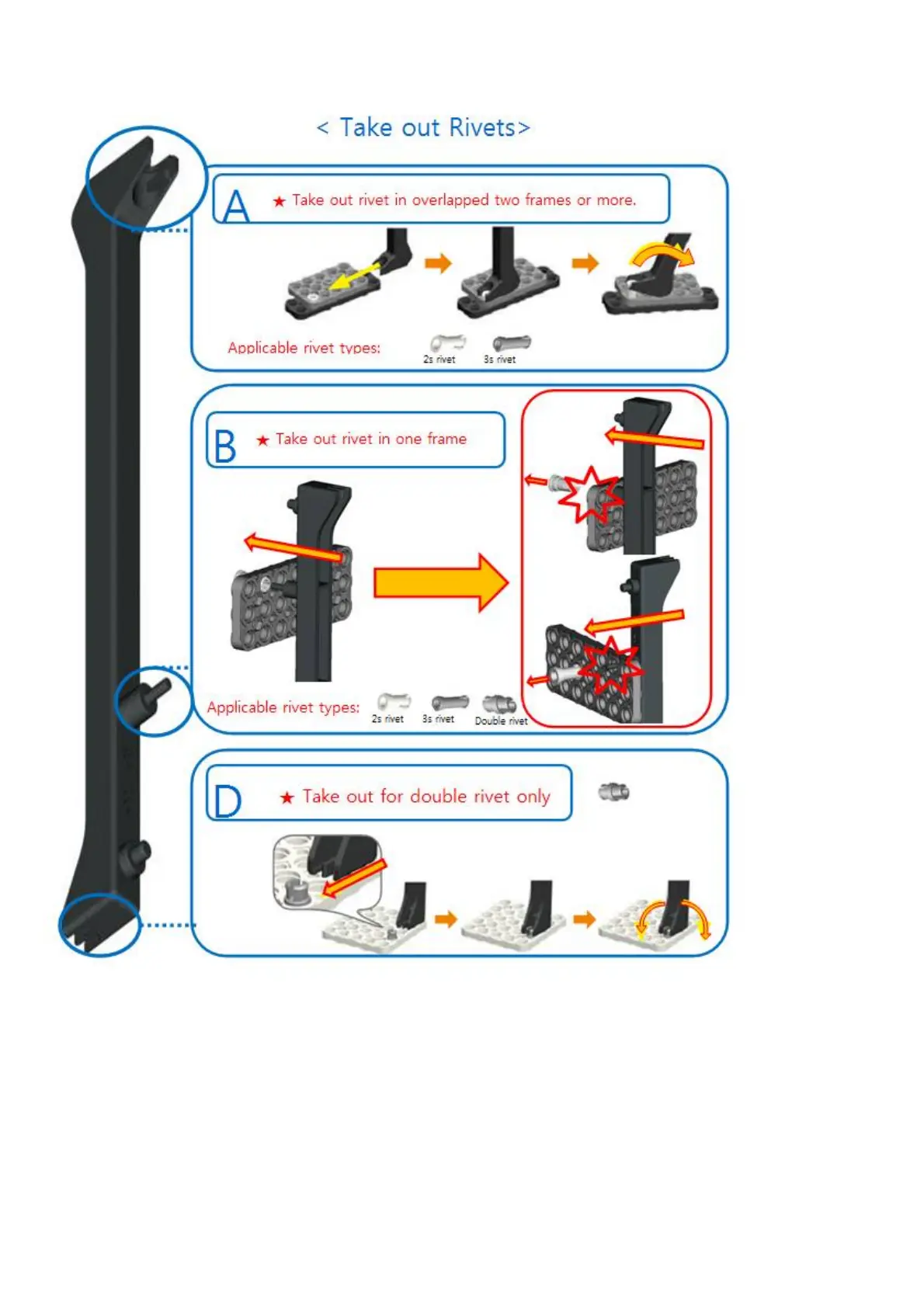 < Take out Rivets>

A ★ Take out rivet in overlapped two frames or more.

Applicable rivet types: 2s rivet 3s rivet

B ★ Take out rivet in one frame

Applicable rivet types: 2s rivet 3s rivet Double rivet

D ★ Take out for double rivet only