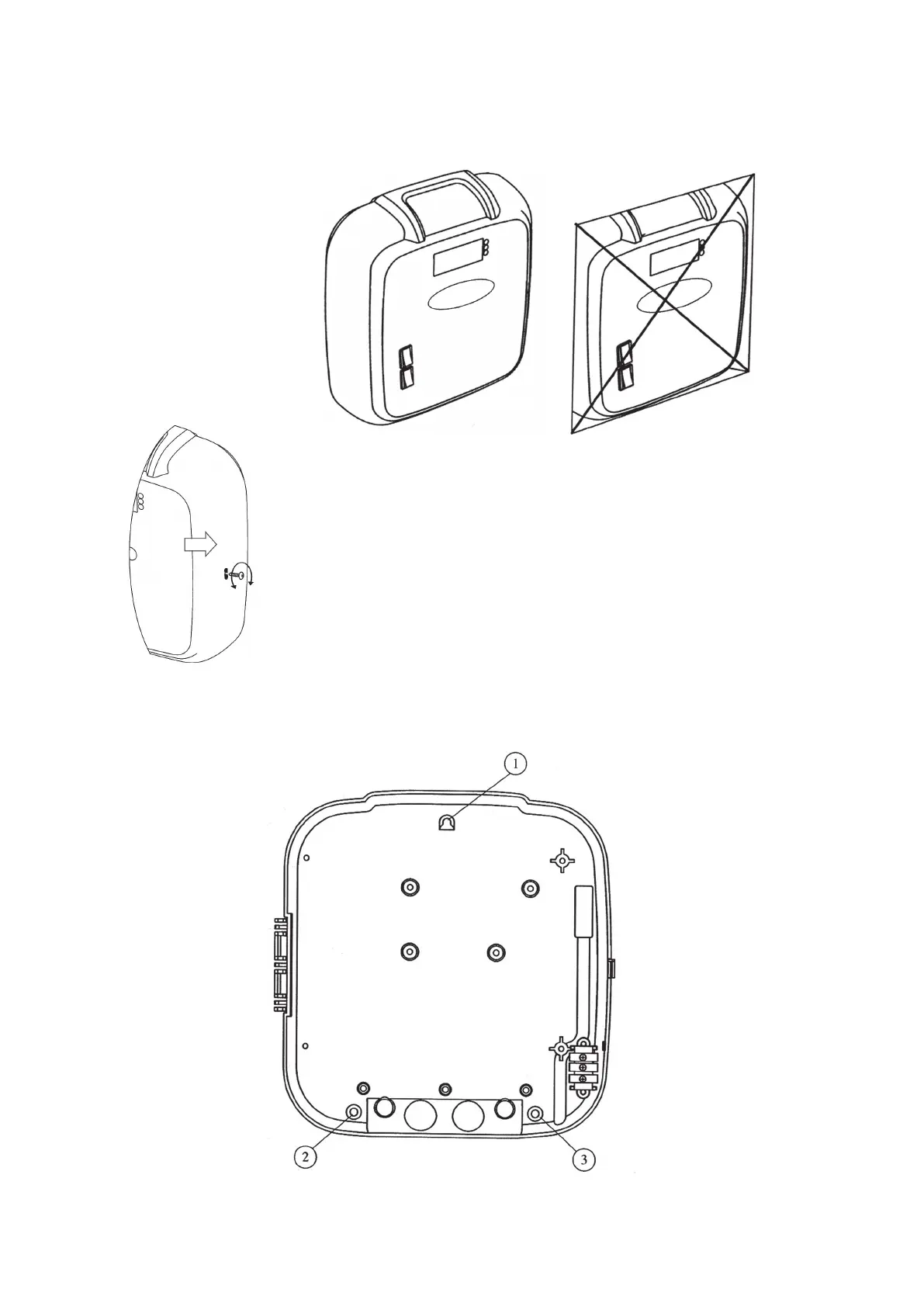 1

2

3