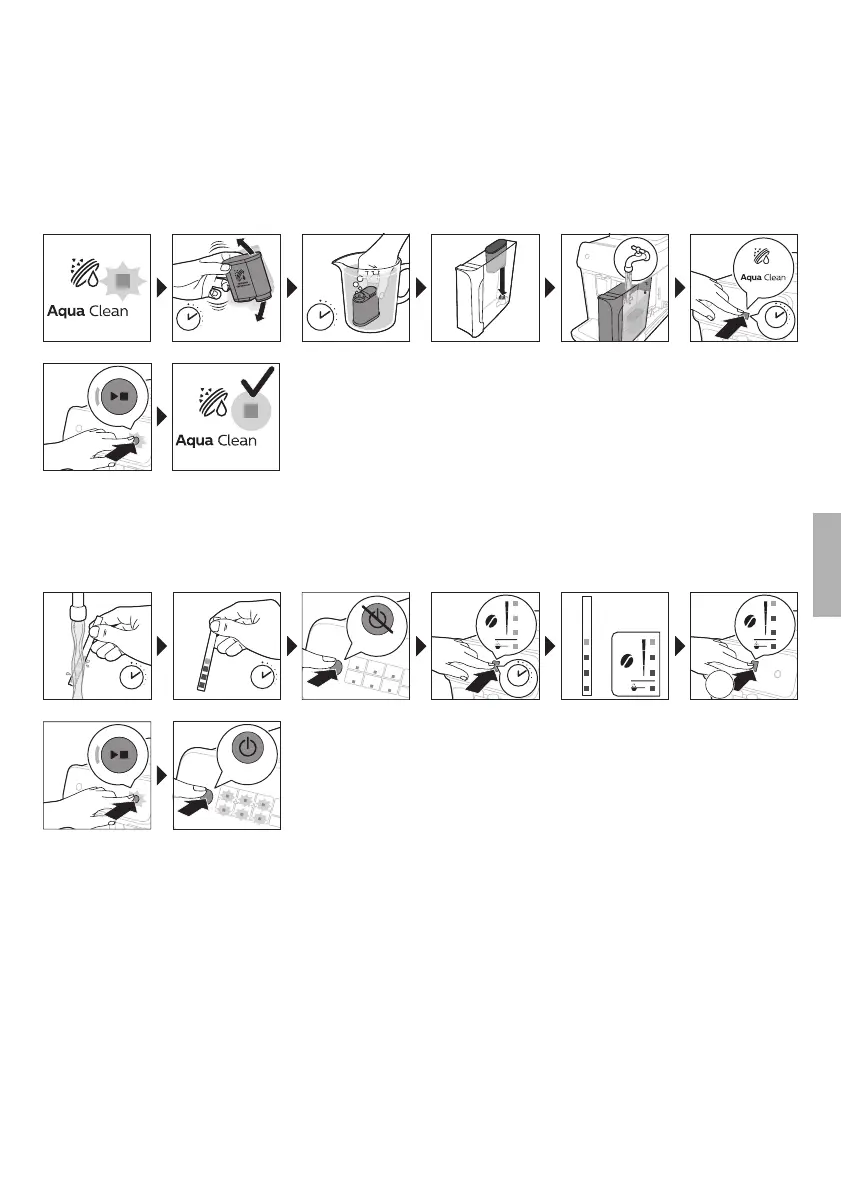 Aqua Clean

Aqua Clean

Aqua Clean