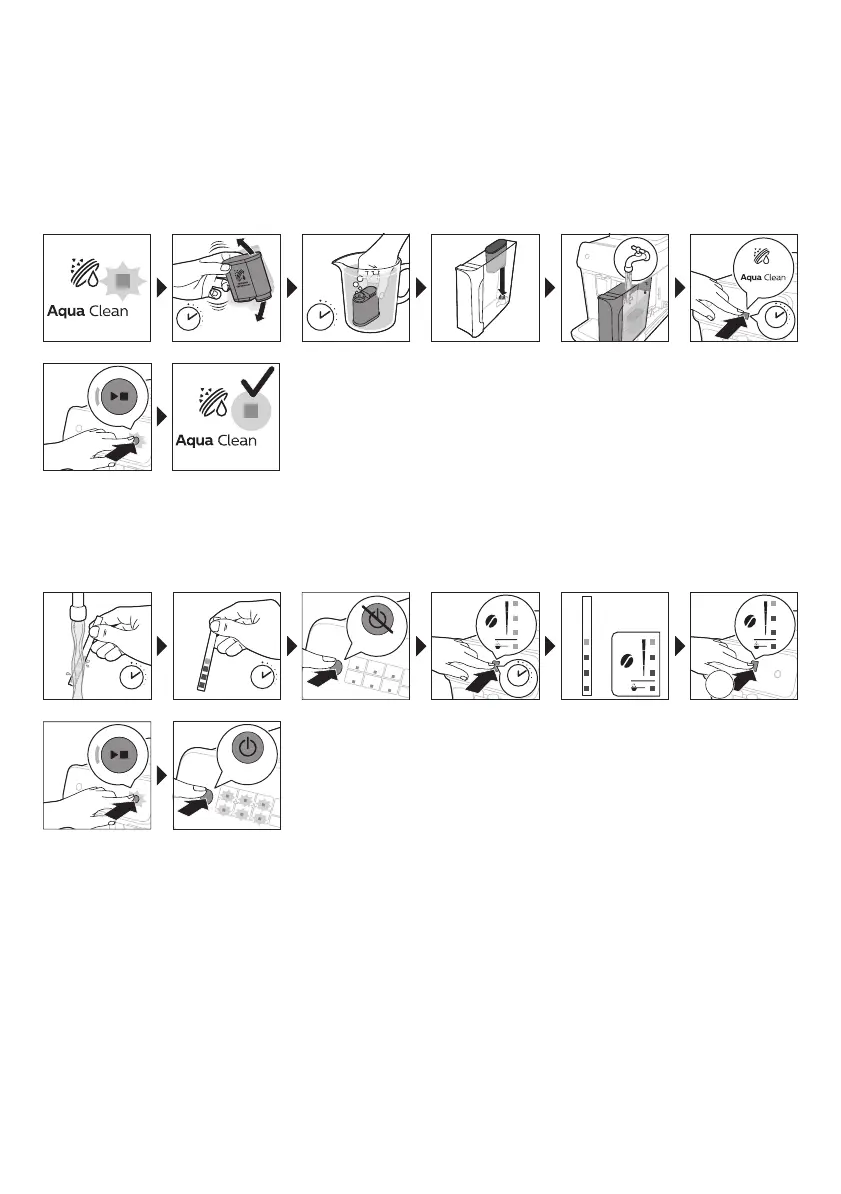 Aqua Clean

Aqua Clean

Aqua Clean