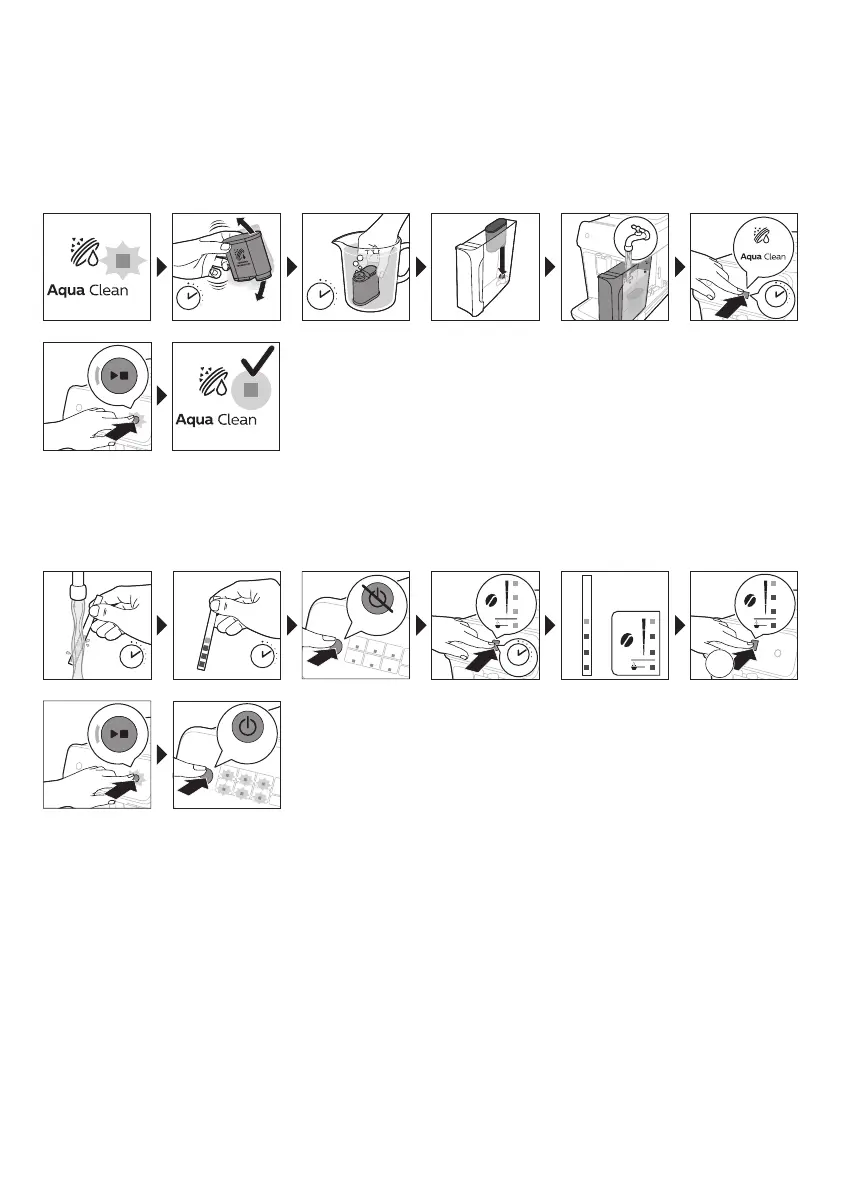 Aqua Clean

Aqua Clean

Aqua Clean