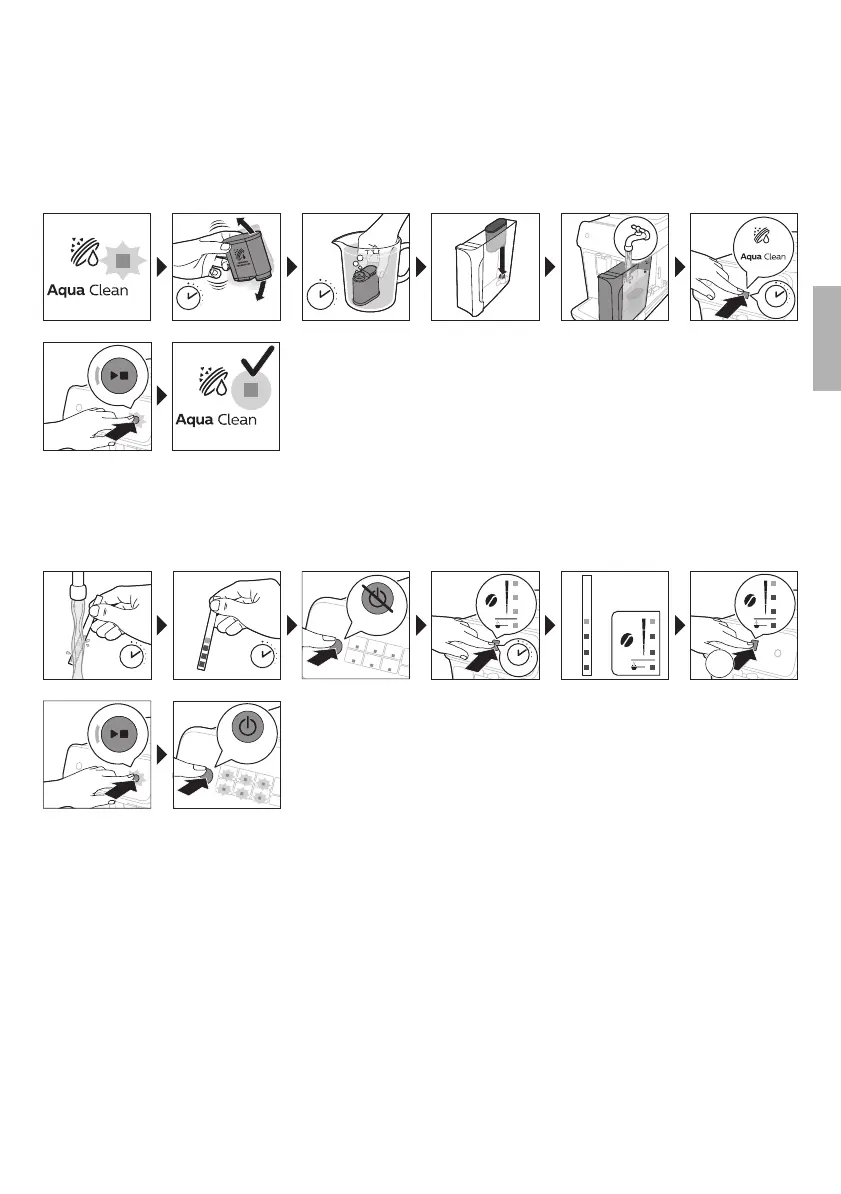 Aqua Clean

Aqua Clean

Aqua Clean