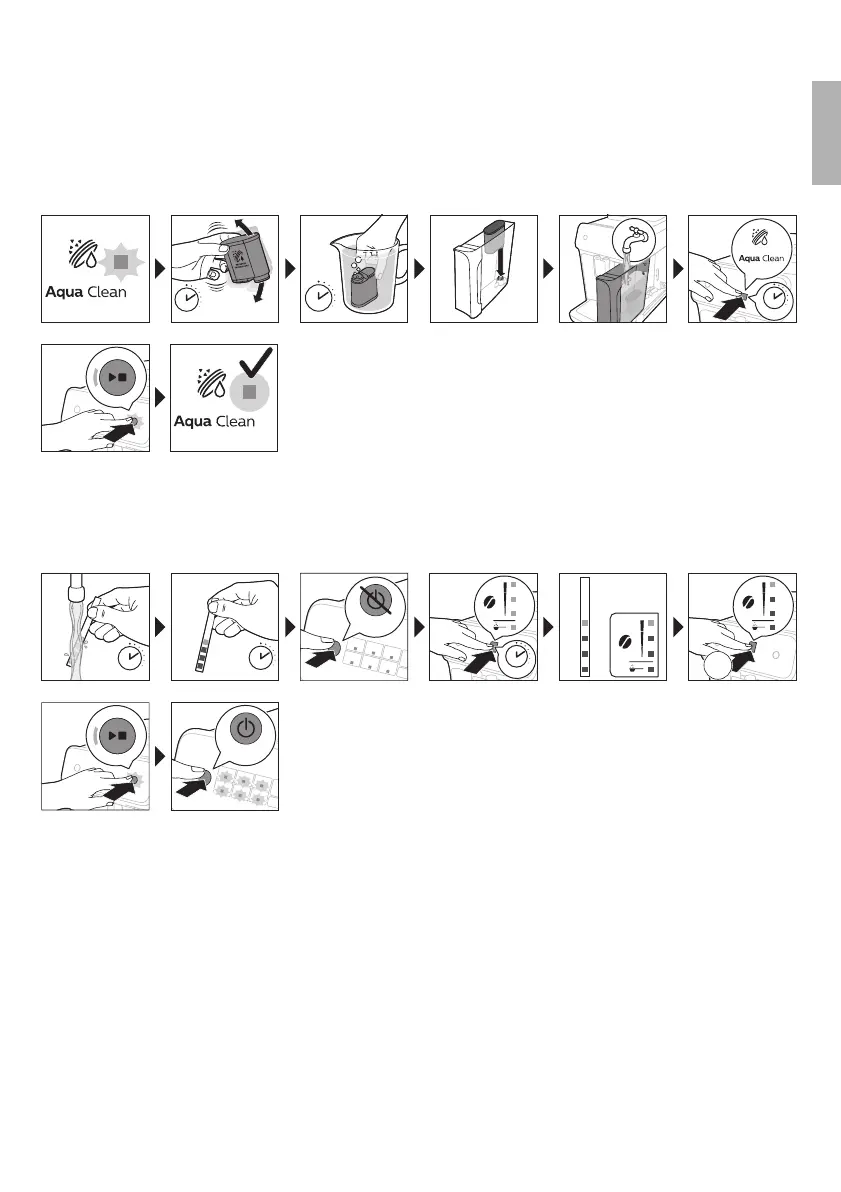 Aqua Clean

Aqua Clean

Aqua Clean