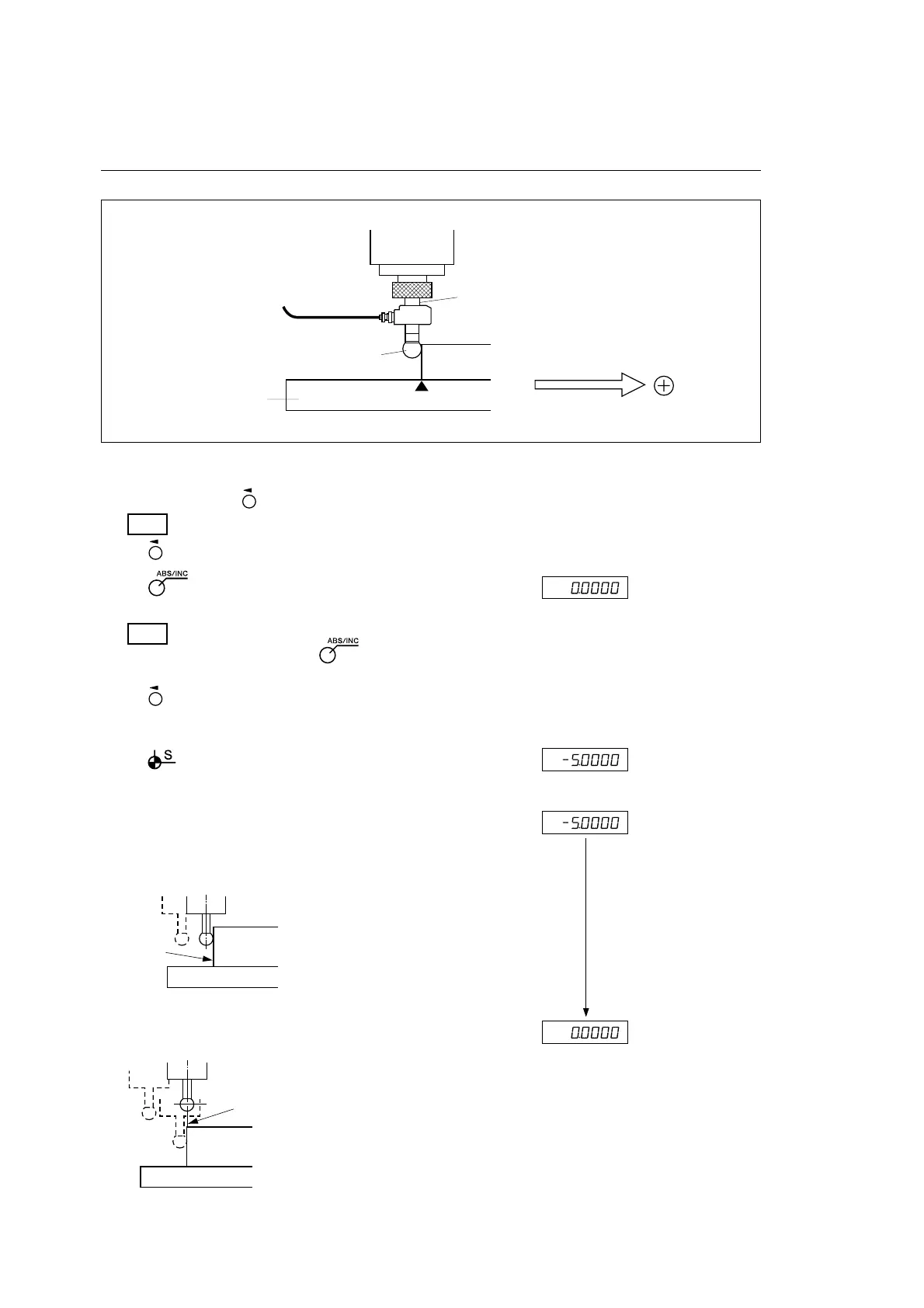 ABS/INC

0.0000

ABS/INC

S

-5.0000

-5.0000

0.0000