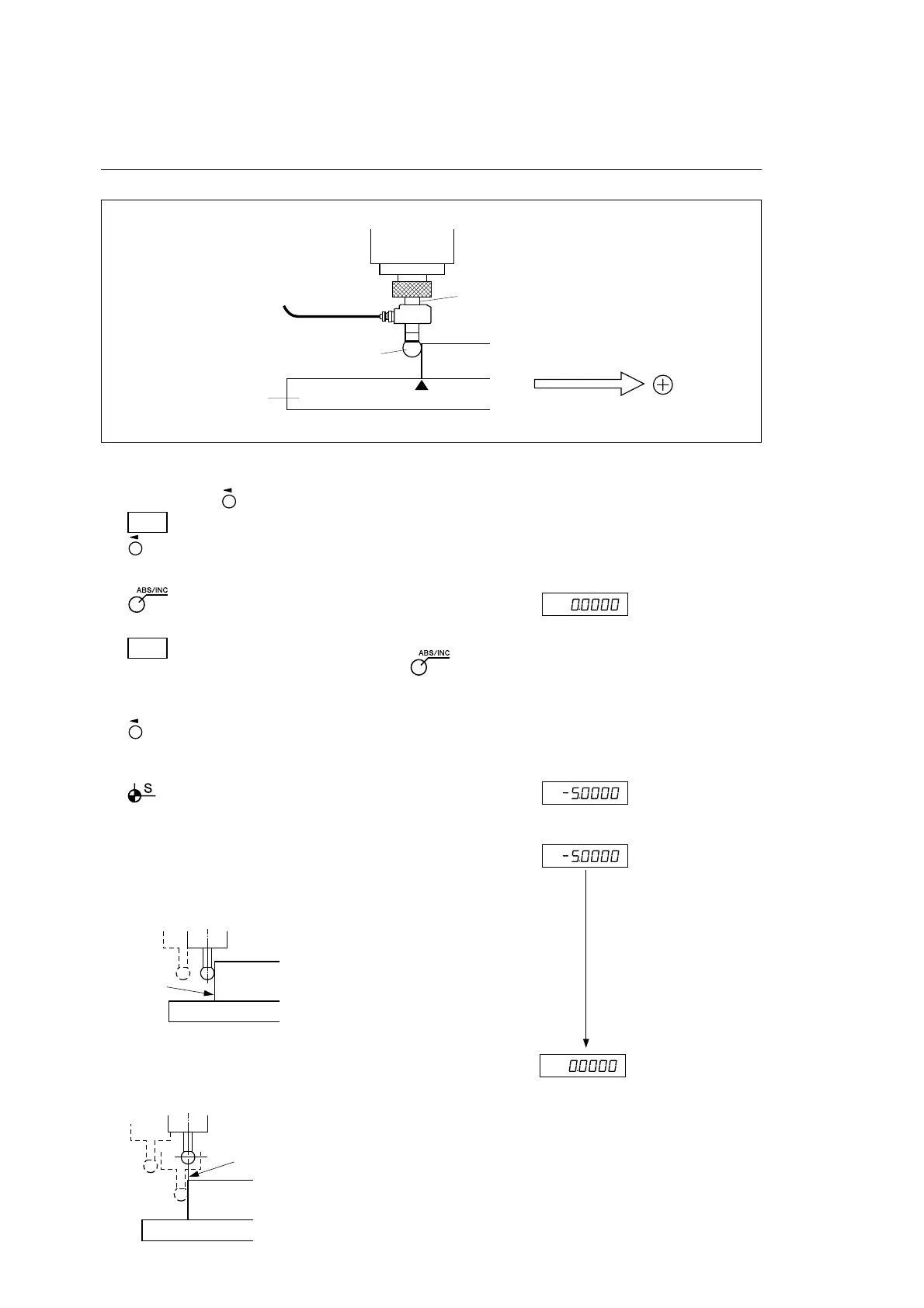 ABS/INC

0.0000

ABS/INC

S

-5.0000

-5.0000

0.0000