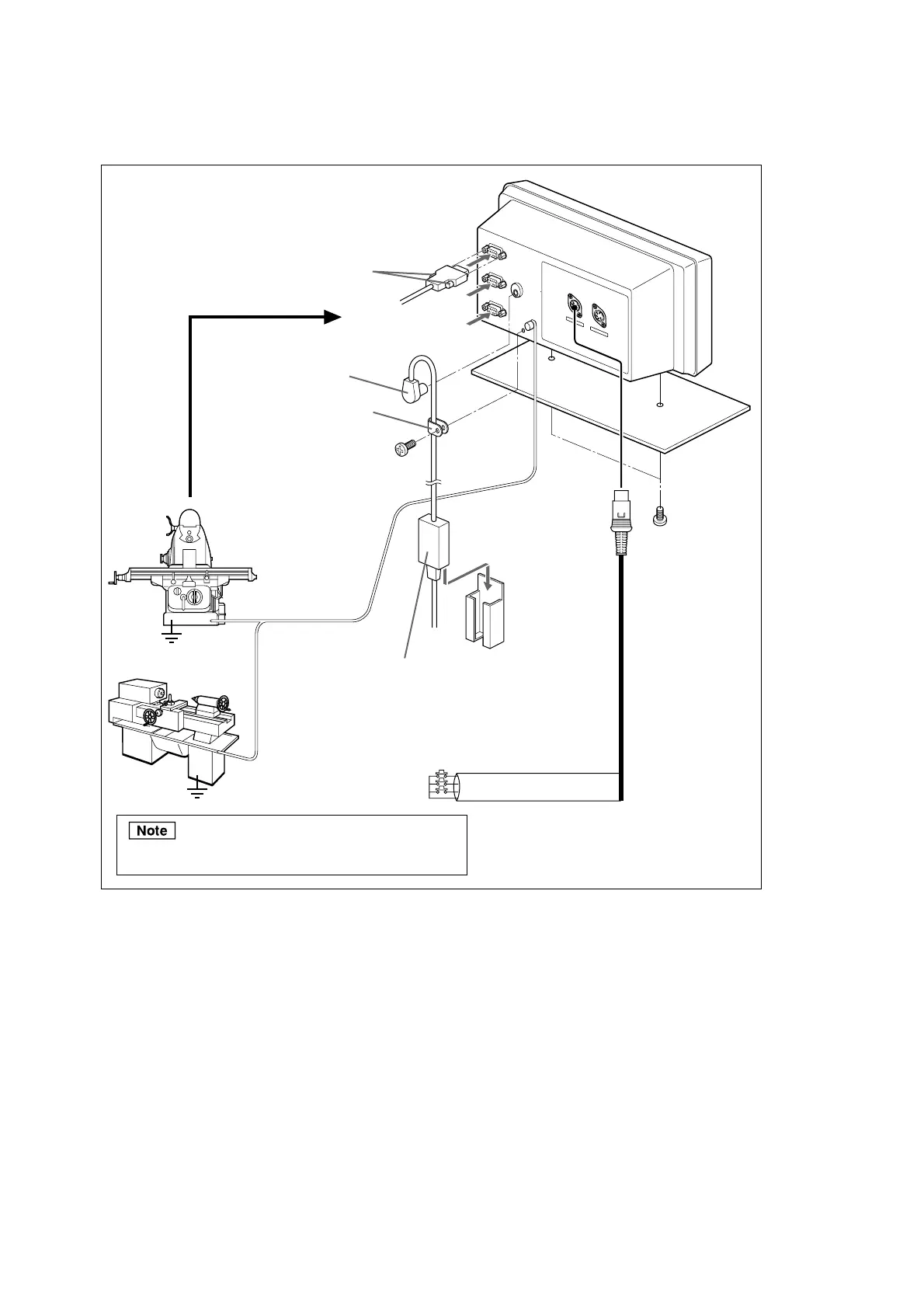 Note