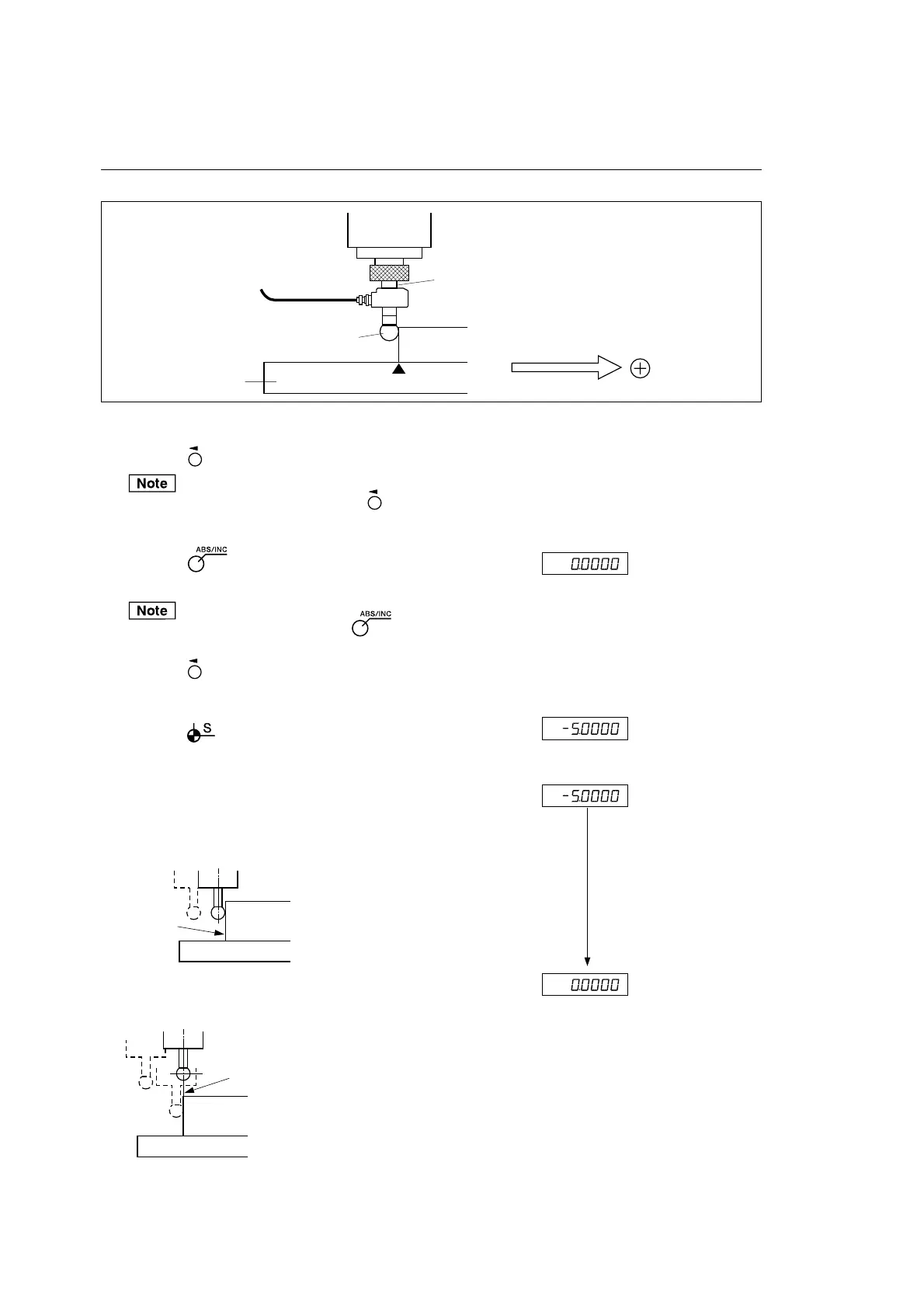 Note

ABS/INC

0.0000

Note

ABS/INC

S

-5.0000

-5.0000

0.0000