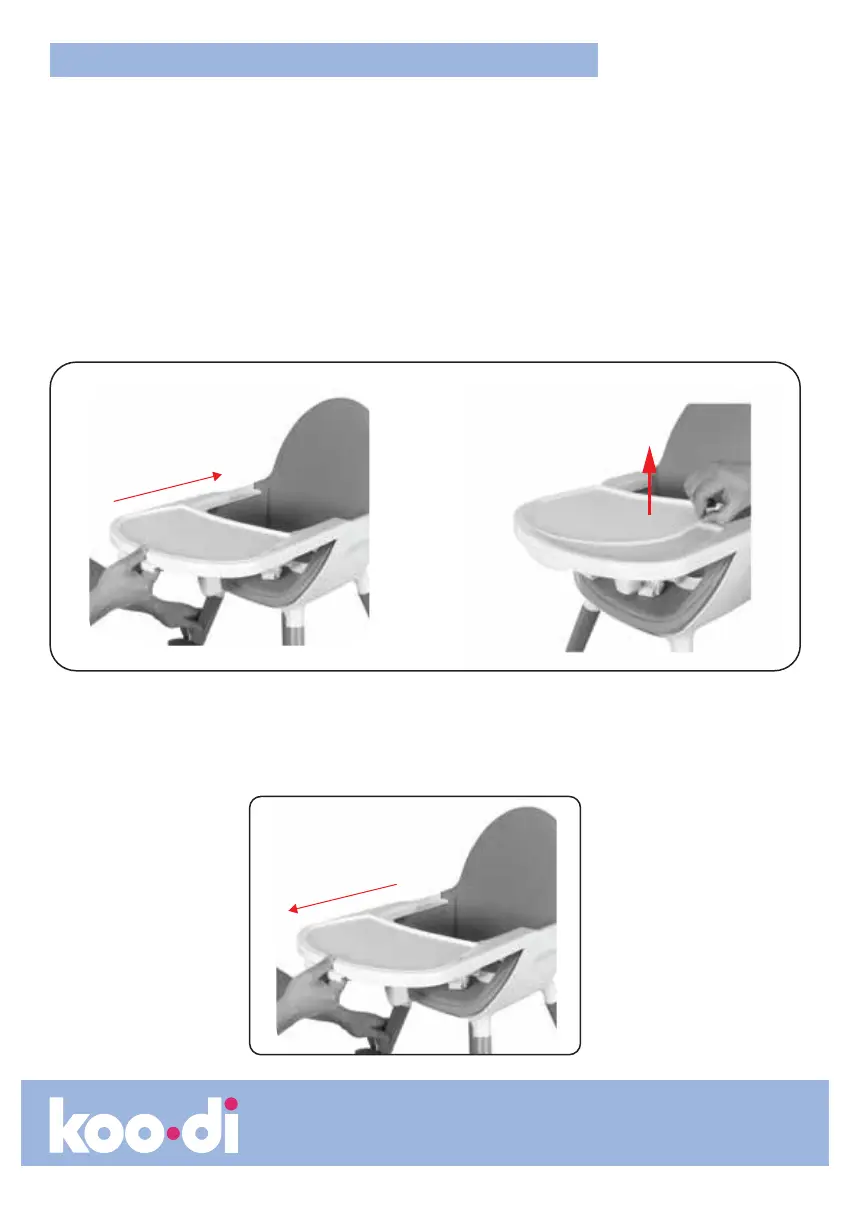 koo·di