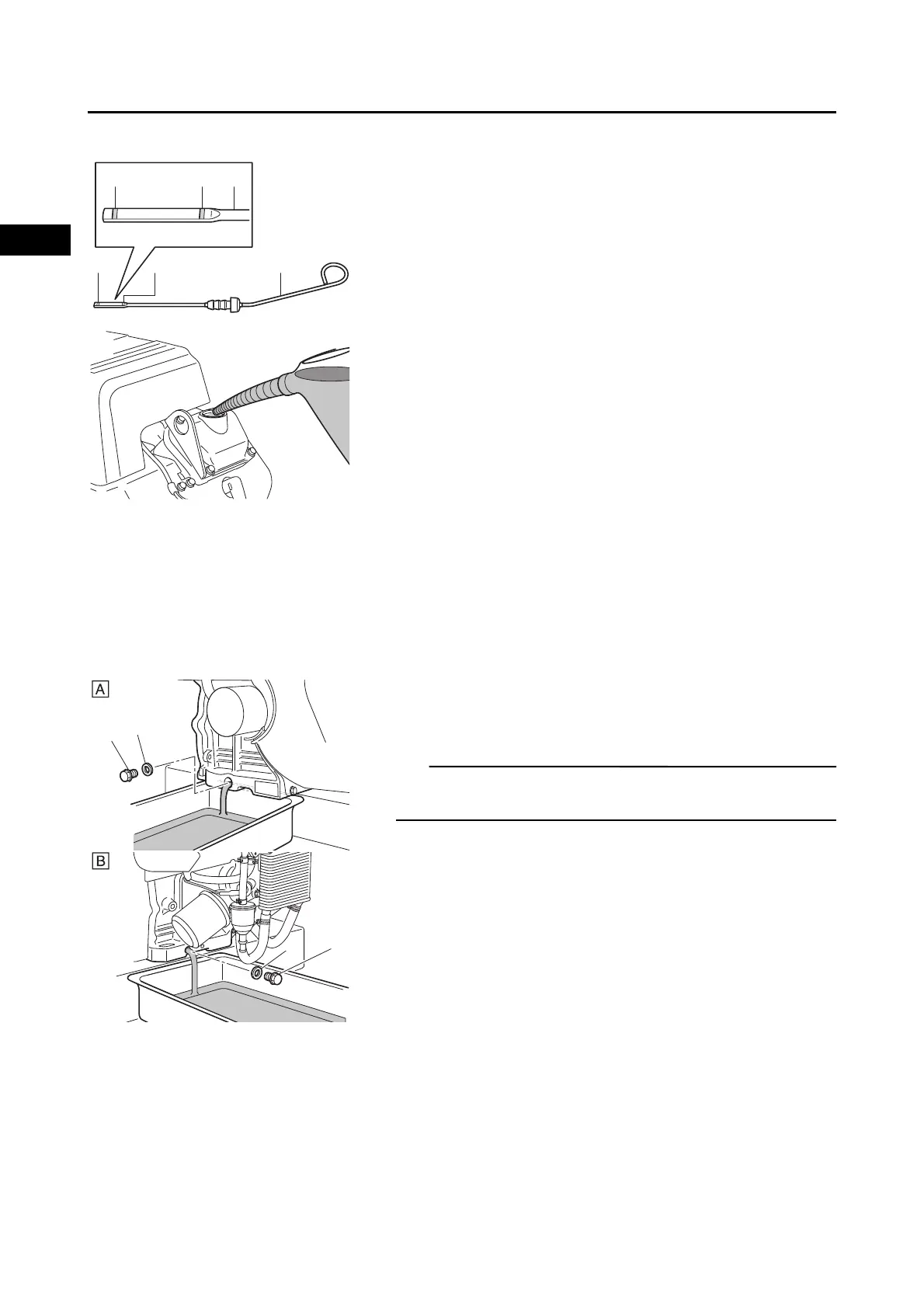 A

B