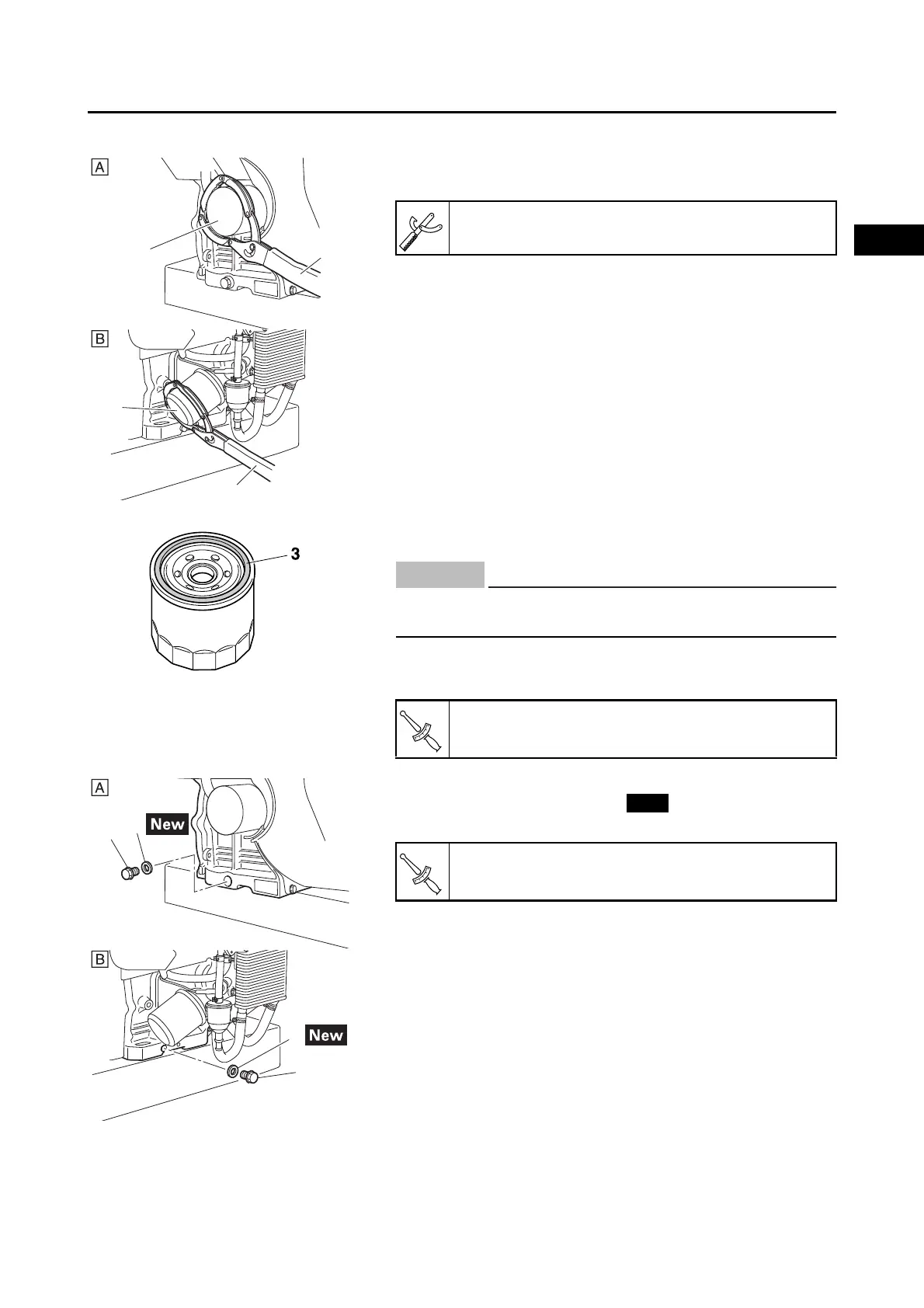 A

B

3

A

New

B

New