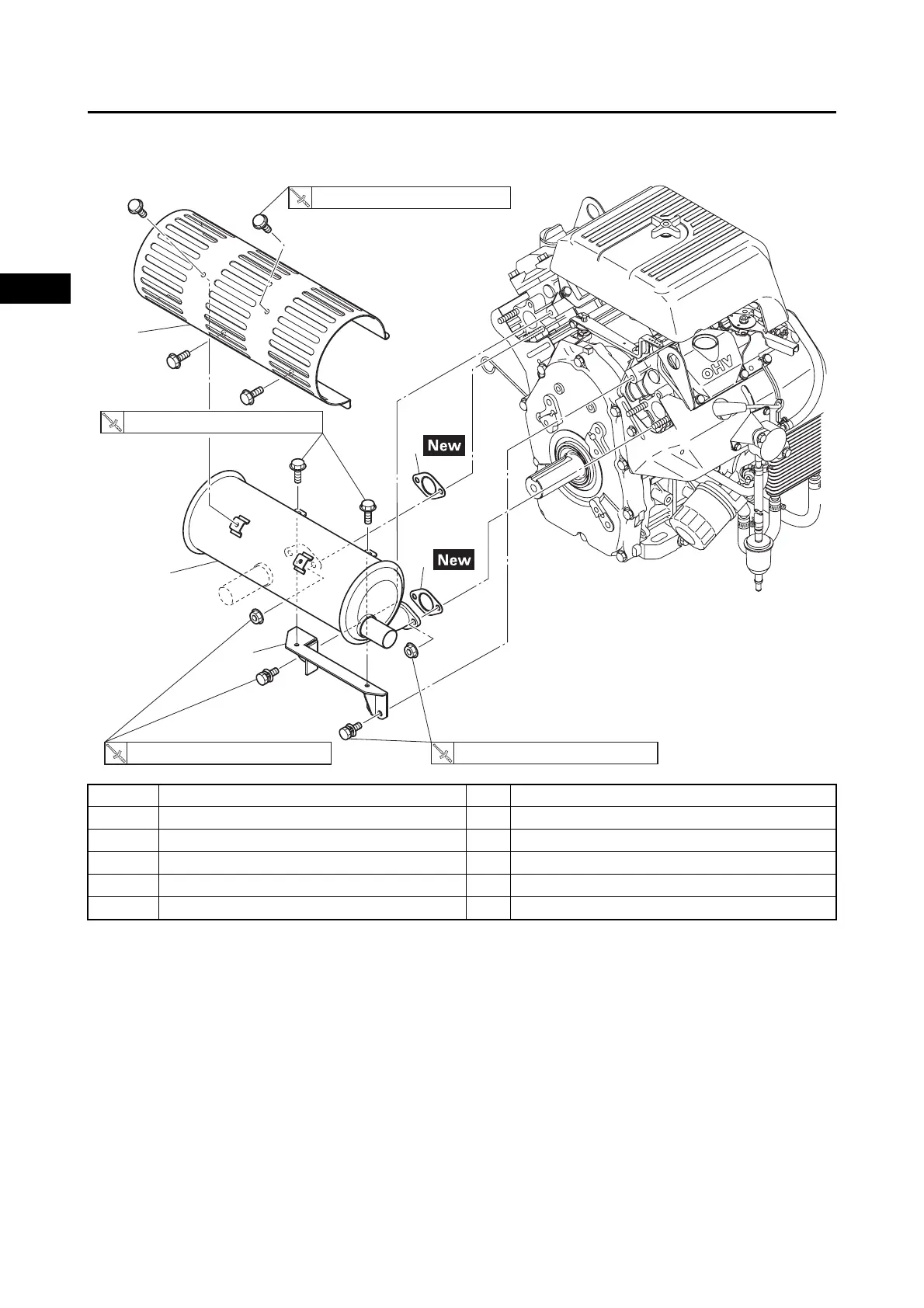 New

New

OHV