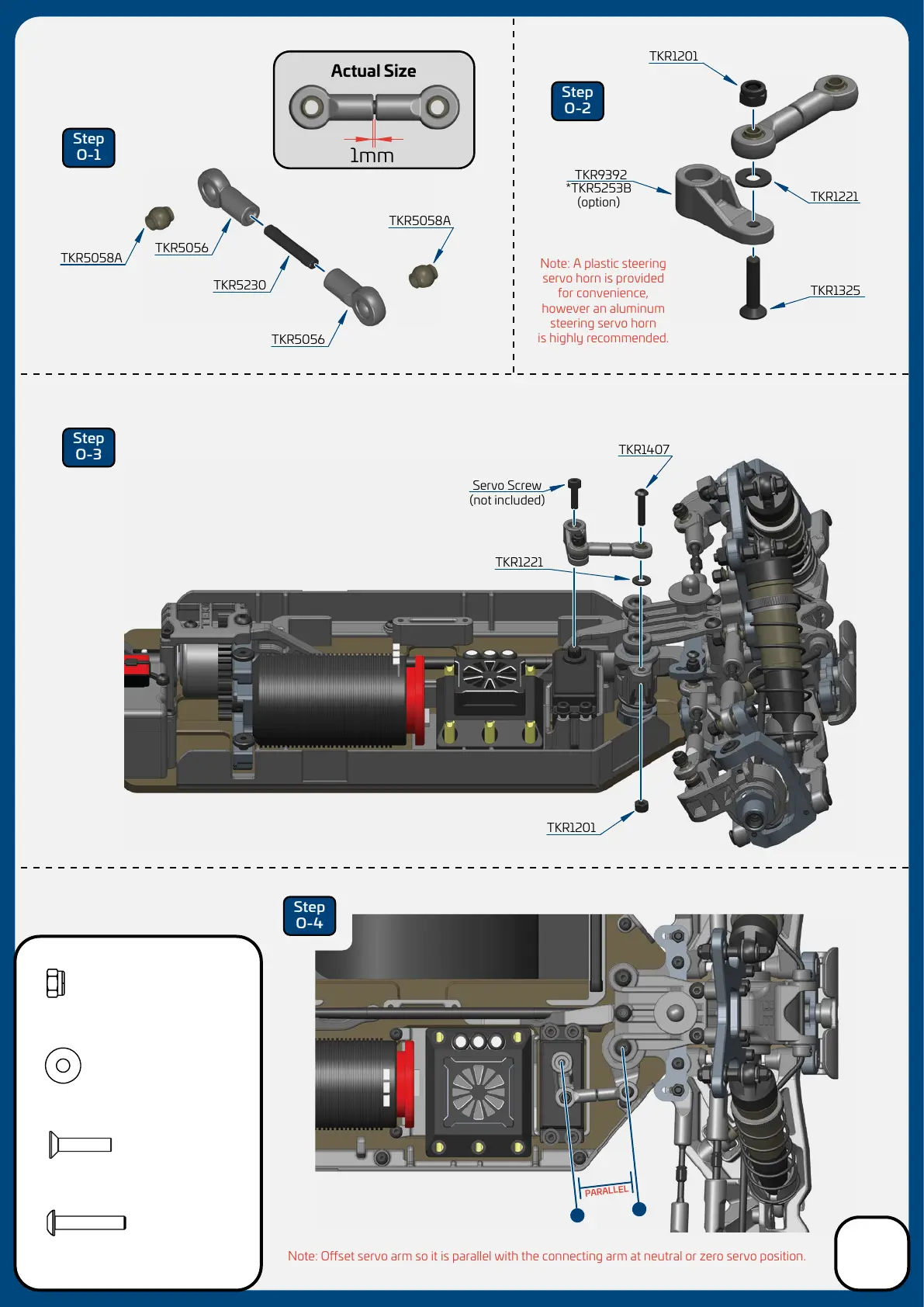 Step O-1

Actual Size

1mm

TKR5058A

TKR5056

TKR5230

TKR5056

TKR5058A

Step O-2

TKR1201

TKR9392
*TKR5253B
(option)

TKR1221

TKR1325

Note: A plastic steering servo horn is provided for convenience, however an aluminum steering servo horn is highly recommended.

Step O-3

TKR1407

Servo Screw
(not included)

TKR1221

TKR1201

Step O-4

PARALLEL

Note: Offset servo arm so it is parallel with the connecting arm at neutral or zero servo position.