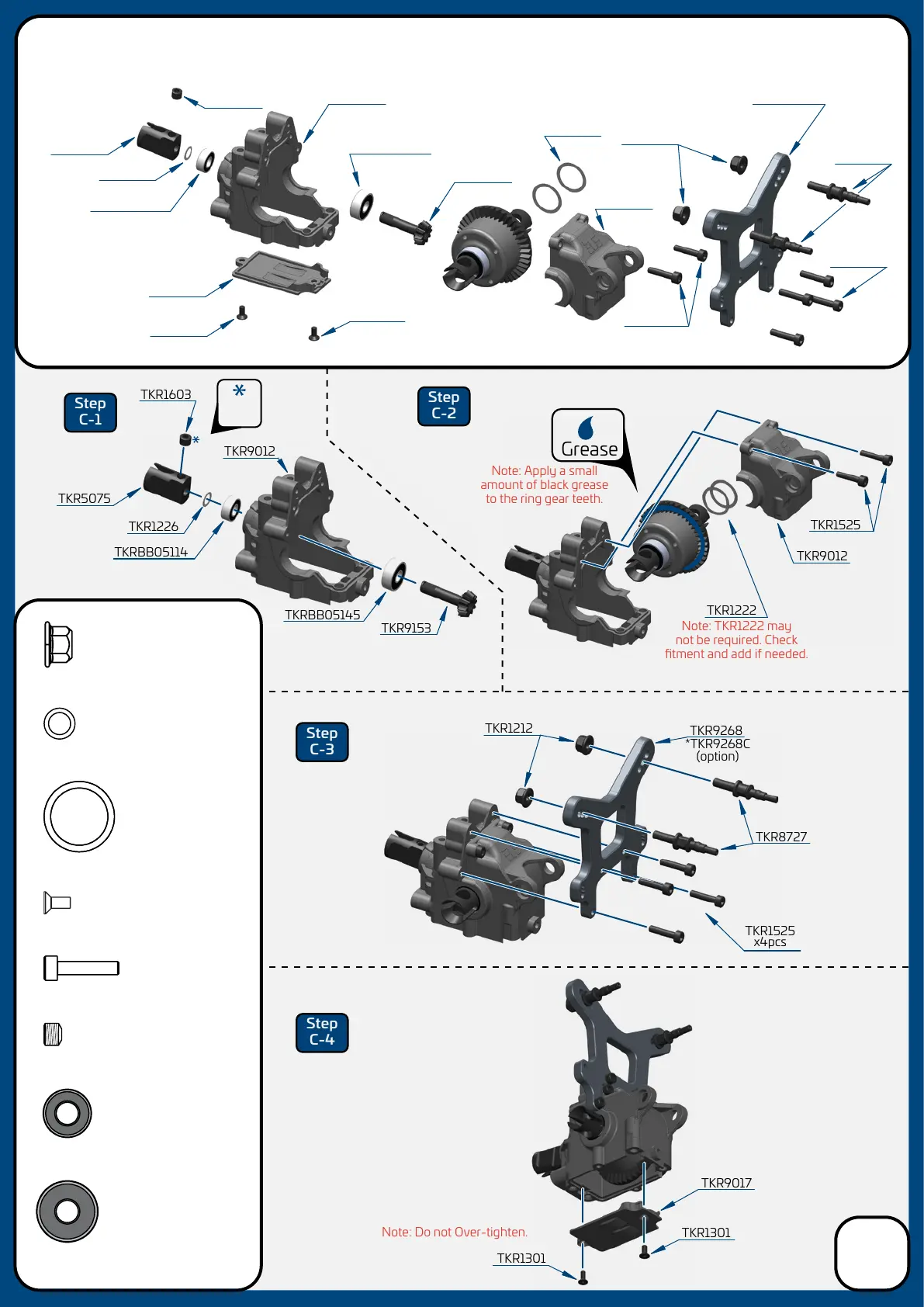 Step C-1

TKR1603

*

*

TKR9012

TKR5075

TKR1226

TKRBB05114

TKRBB05145

TKR9153

Step C-2

Grease

Note: Apply a small amount of black grease to the ring gear teeth.

TKR1525

TKR9012

TKR1222
Note: TKR1222 may not be required. Check fitment and add if needed.

Step C-3

TKR1212

TKR9268
*TKR9268C
(option)

TKR8727

TKR1525
x4pcs

Step C-4

TKR9017

TKR1301

Note: Do not Over-tighten.

TKR1301