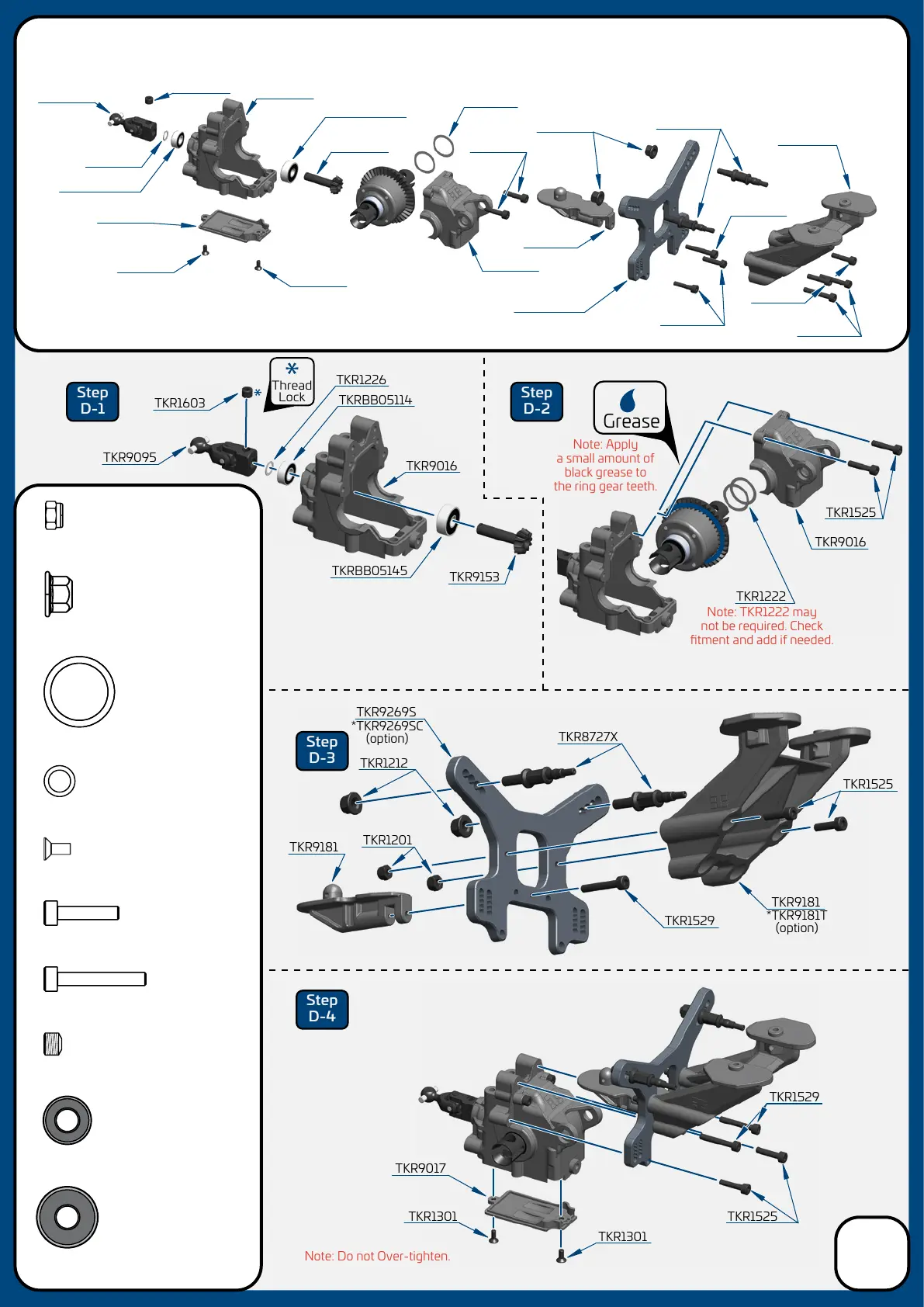 Step D-1

TKR1603

*

Thread Lock

TKR1226

TKRBB05114

TKR9095

TKR9016

TKRBB05145

TKR9153

Step D-2

Grease

Note: Apply a small amount of black grease to the ring gear teeth.

TKR1525

TKR9016

TKR1222

Note: TKR1222 may not be required. Check fitment and add if needed.

Step D-3

TKR9269S
*TKR9269SC
(option)

TKR8727X

TKR1212

TKR1525

TKR9181

TKR1201

TKR1529

TKR9181
*TKR9181T
(option)

Step D-4

TKR1529

TKR9017

TKR1301

TKR1525

TKR1301

Note: Do not Over-tighten.