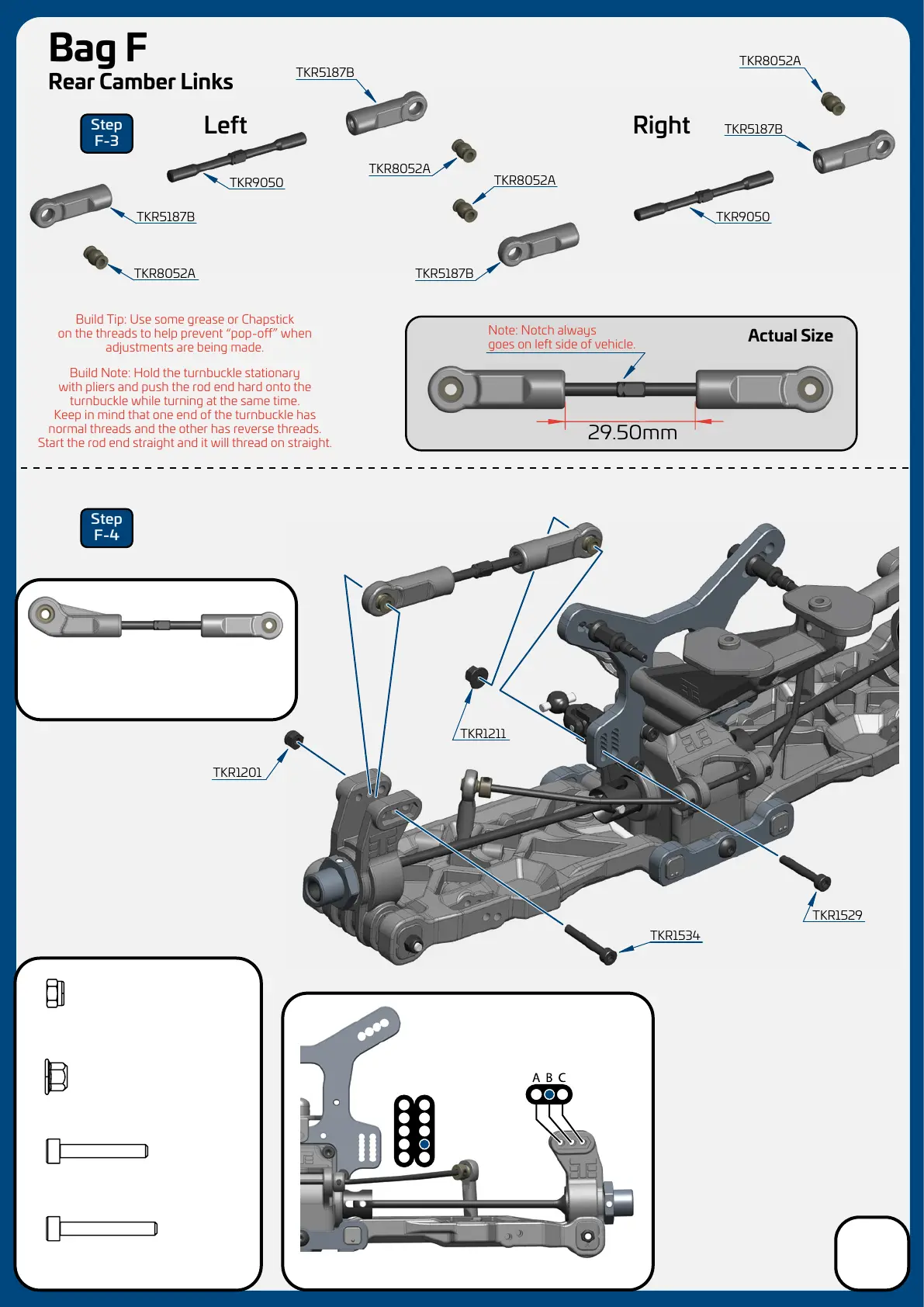 Bag F
Rear Camber Links

Step F-3

Left

TKR5187B
TKR9050
TKR5187B
TKR8052A
TKR8052A
TKR8052A
TKR5187B

Right

TKR8052A
TKR5187B
TKR9050

Build Tip: Use some grease or Chapstick on the threads to help prevent "pop-off" when adjustments are being made.

Build Note: Hold the turnbuckle stationary with pliers and push the rod end hard onto the turnbuckle while turning at the same time. Keep in mind that one end of the turnbuckle has normal threads and the other has reverse threads. Start the rod end straight and it will thread on straight.

Note: Notch always goes on left side of vehicle.

Actual Size

29.50mm

Step F-4

TKR1211
TKR1201
TKR1529
TKR1534

A B C