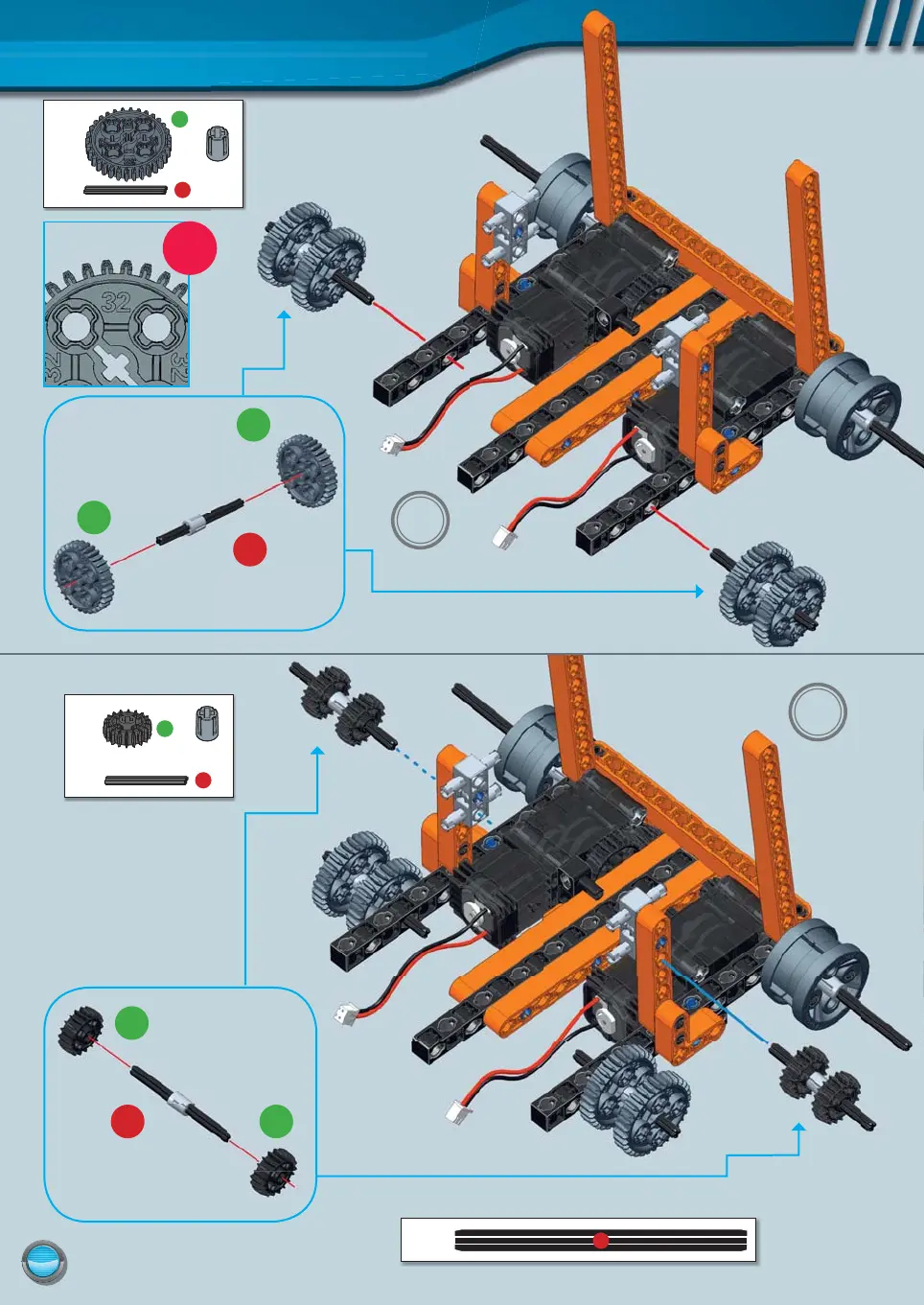 32