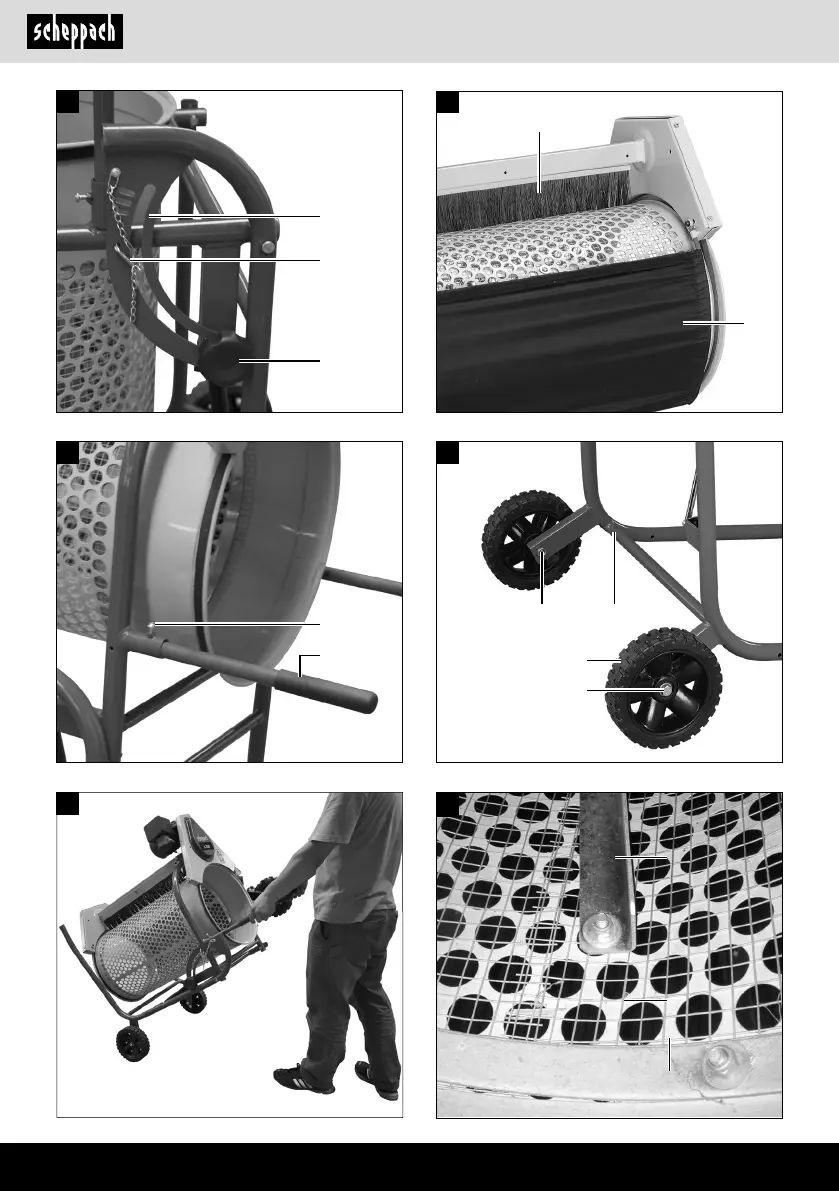 scheppach