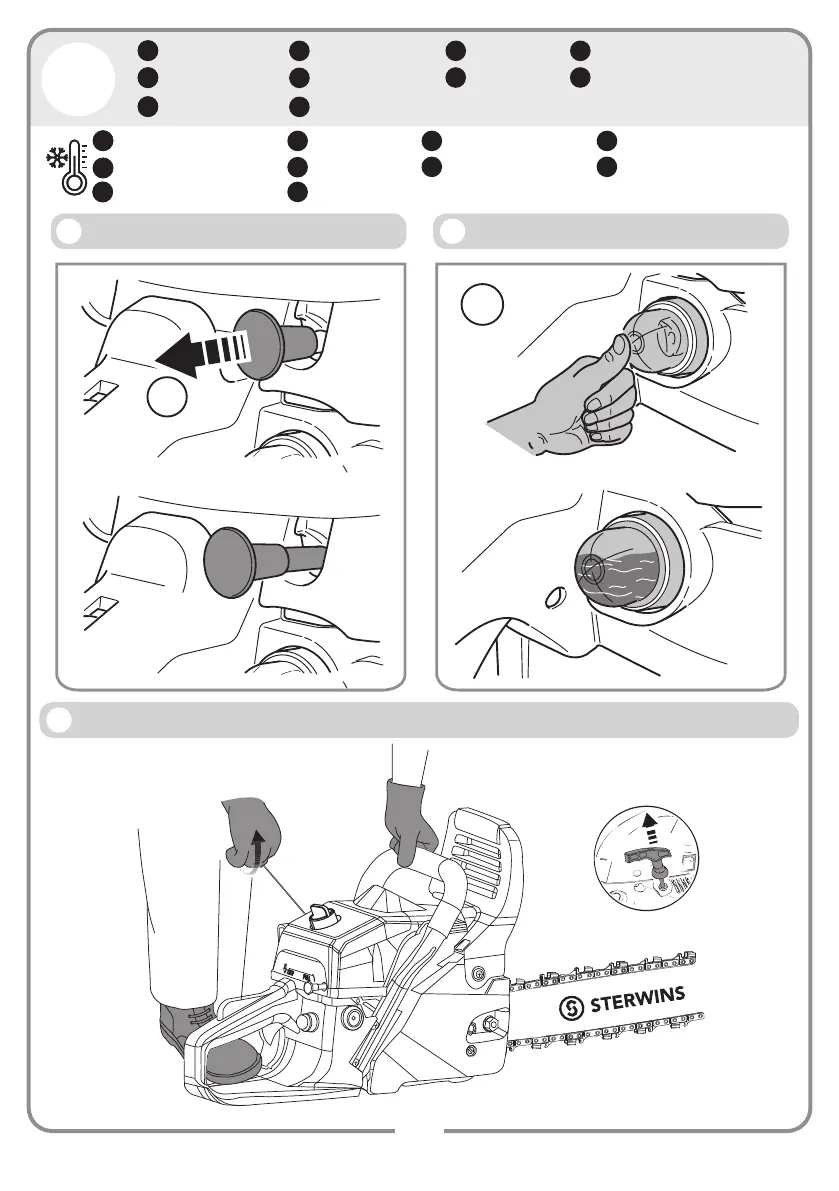 STERWINS